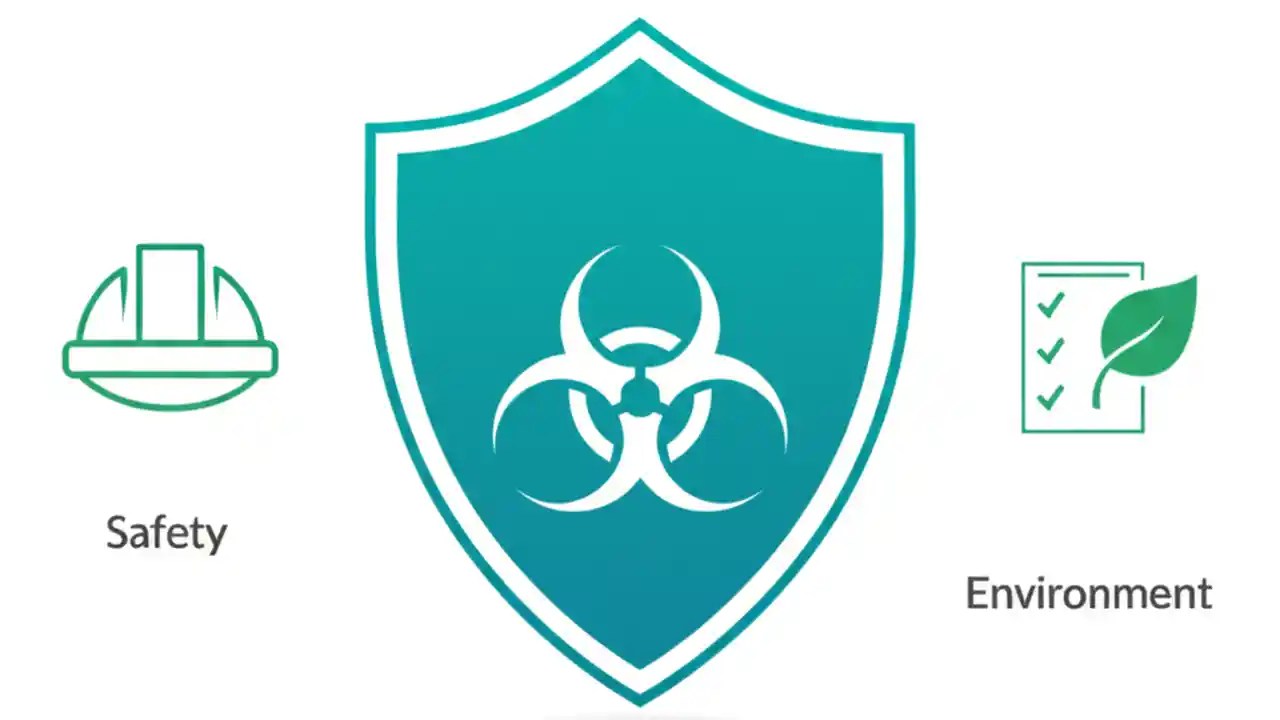 Safety

Environment