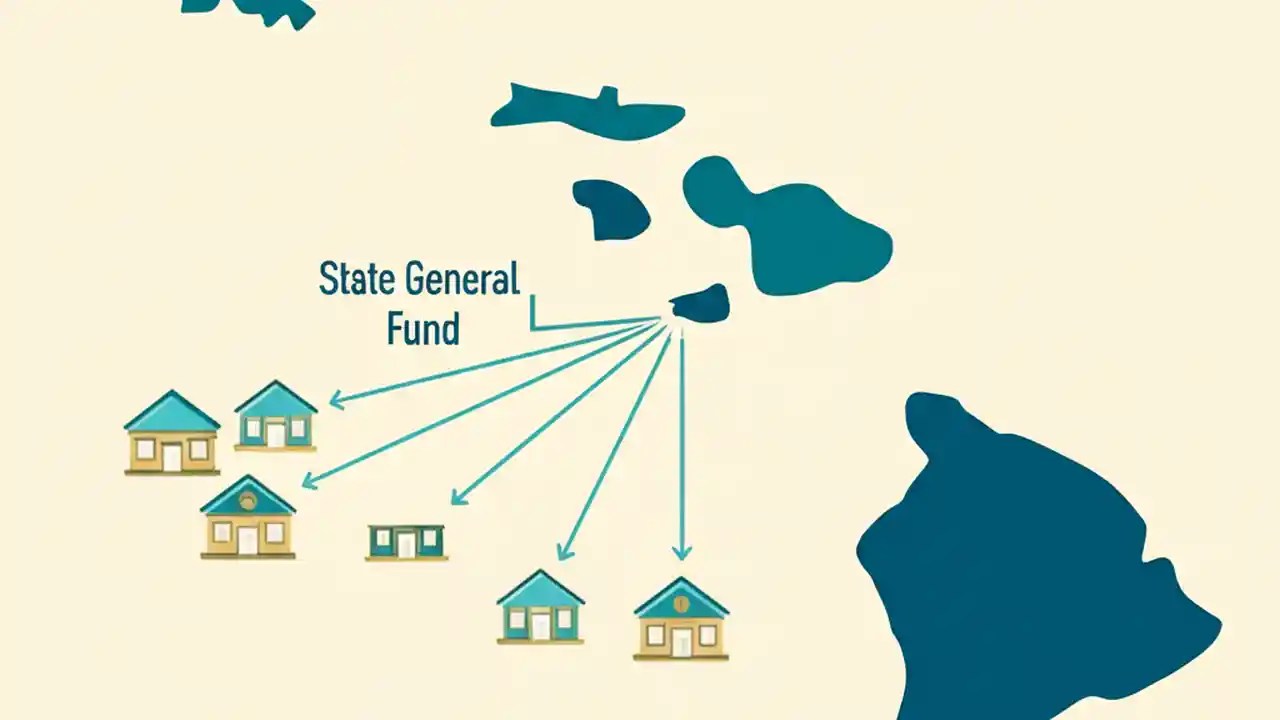 State General Fund