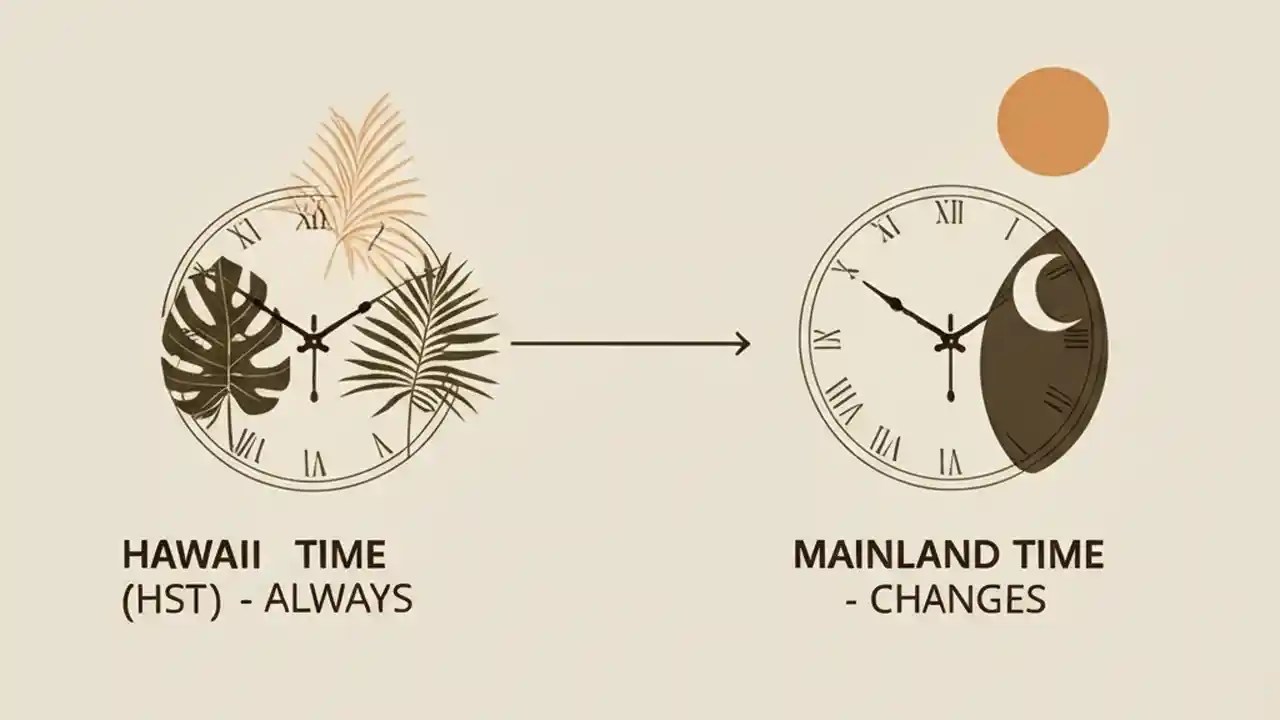 HAWAII TIME
(HST) - ALWAYS

MAINLAND TIME
- CHANGES