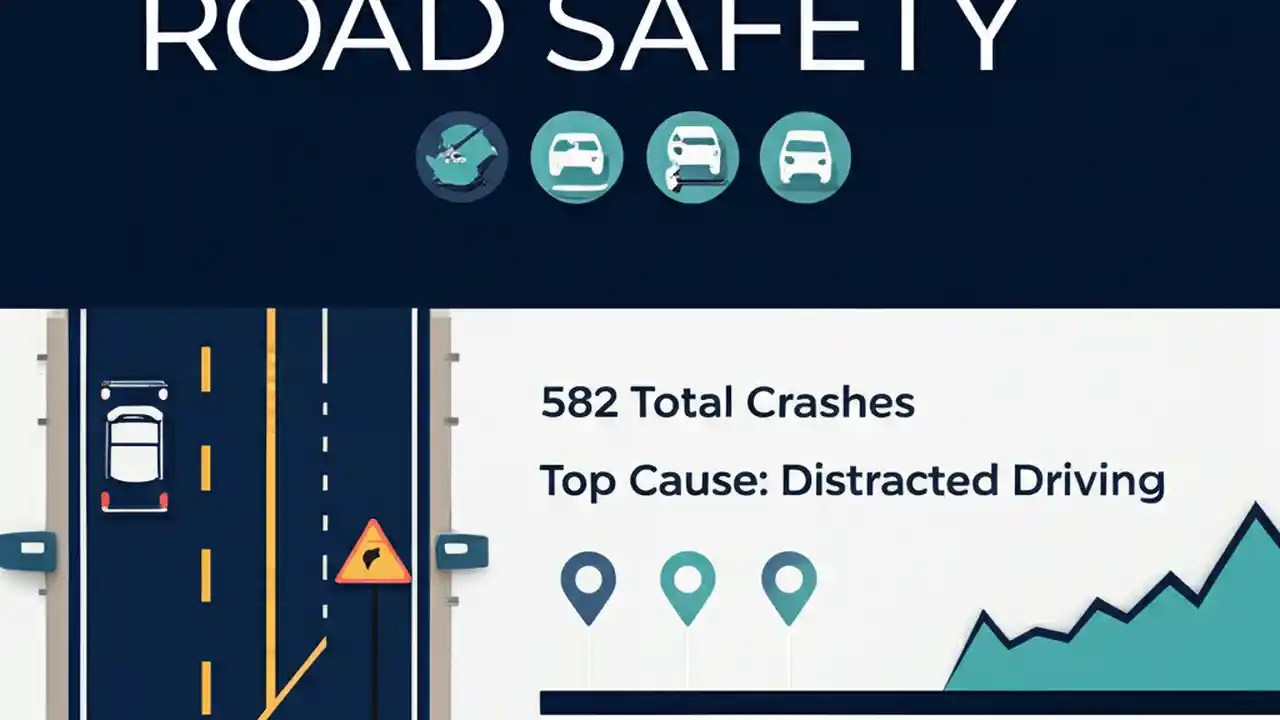 ROAD SAFETY

582 Total Crashes

Top Cause: Distracted Driving