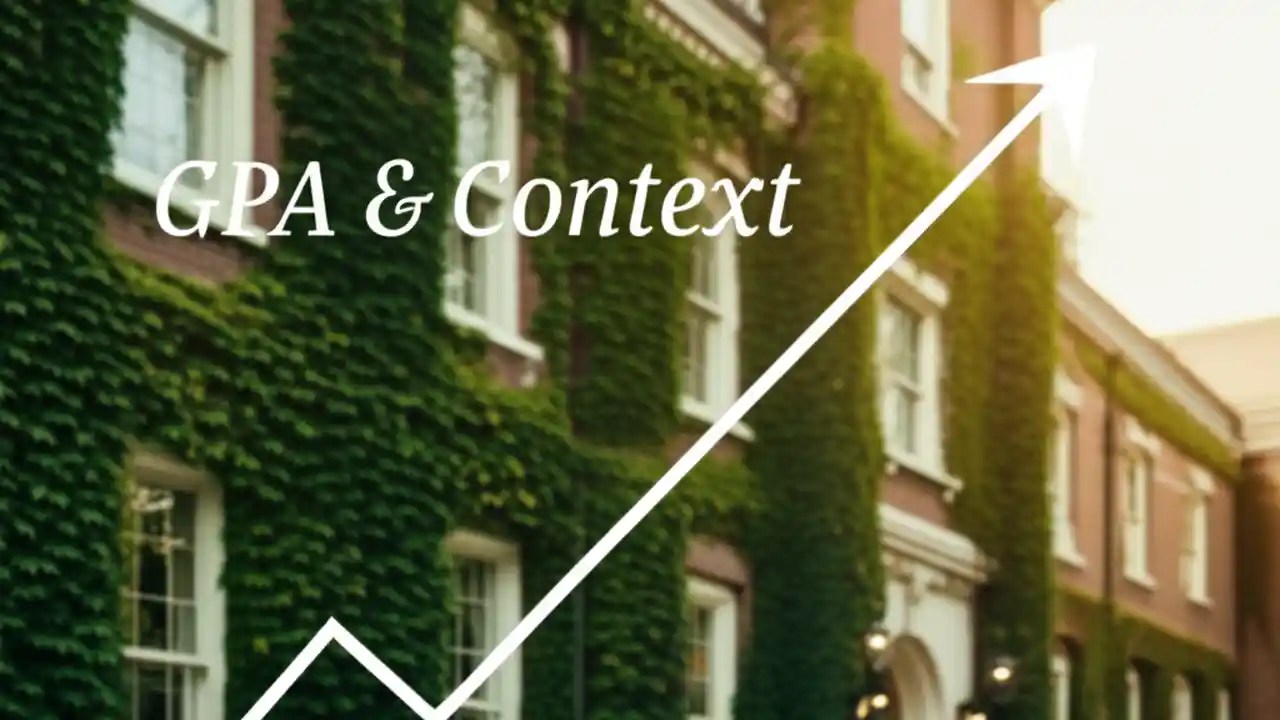 GPA & Context