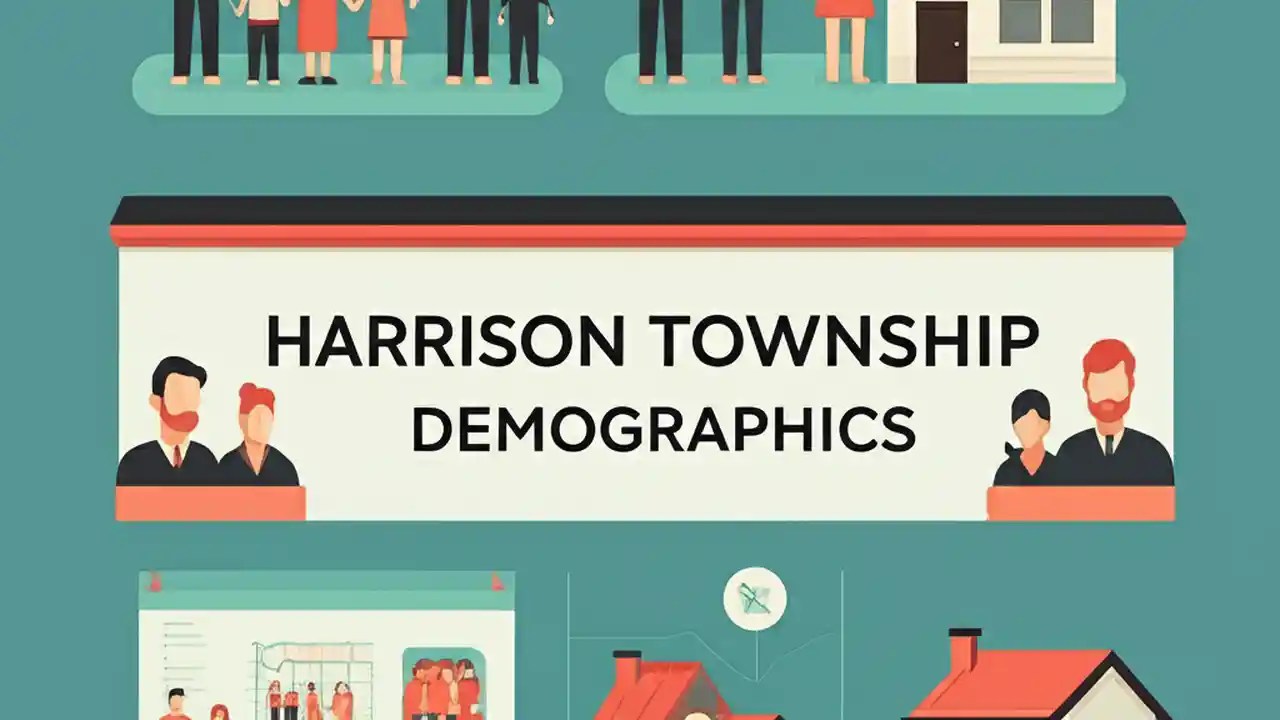 HARRISON TOWNSHIP
DEMOGRAPHICS