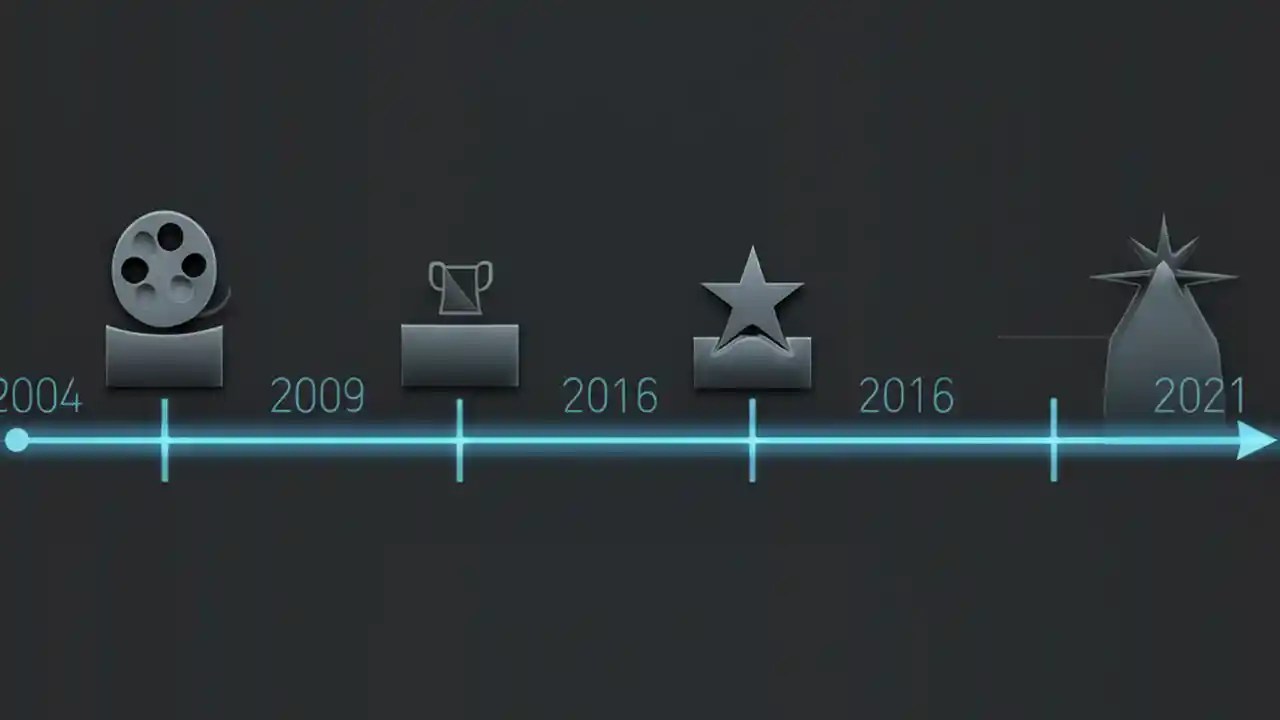 2004
2009
2016
2016
2021