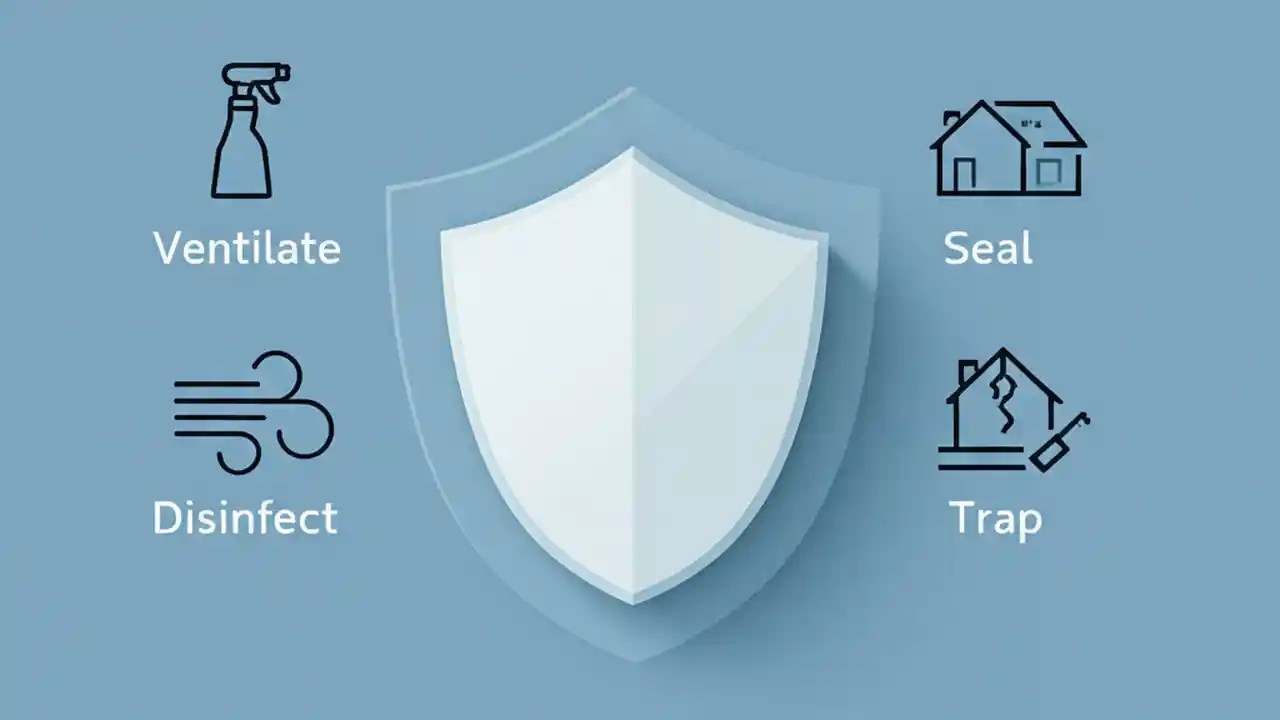 Ventilate

Disinfect

Seal

Trap