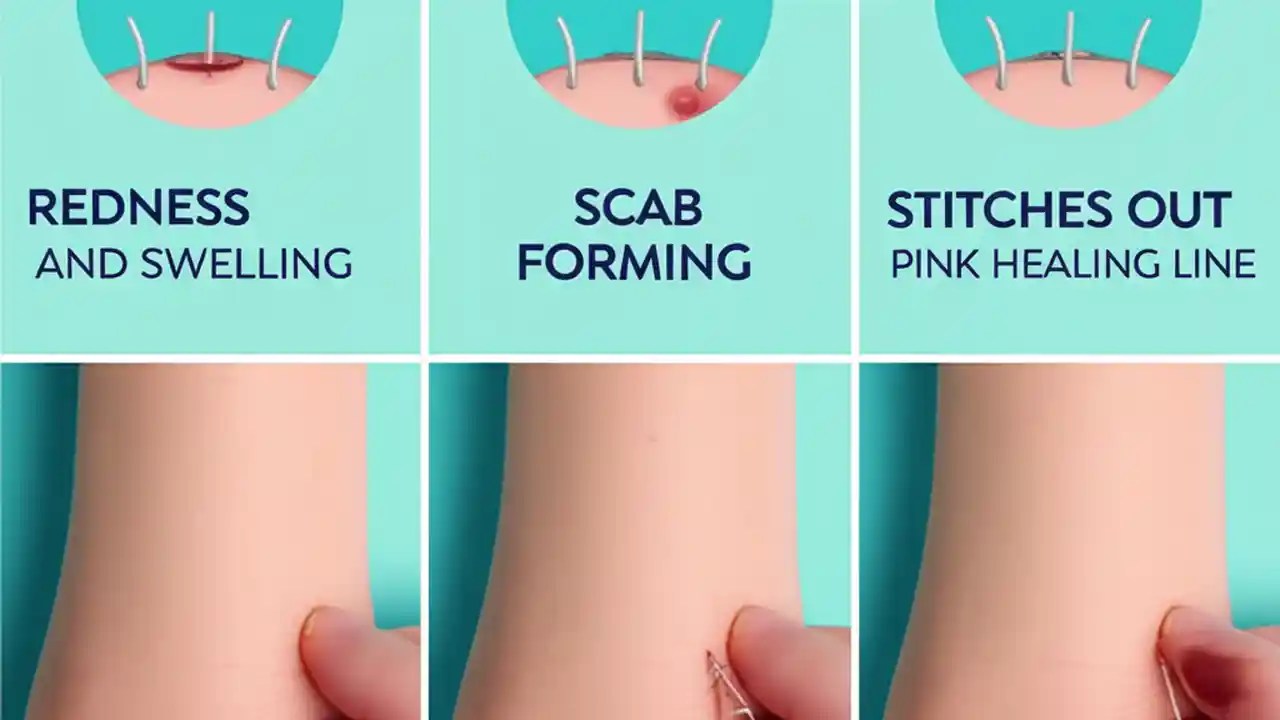 REDNESS
AND SWELLING

SCAB
FORMING

STITCHES OUT
PINK HEALING LINE