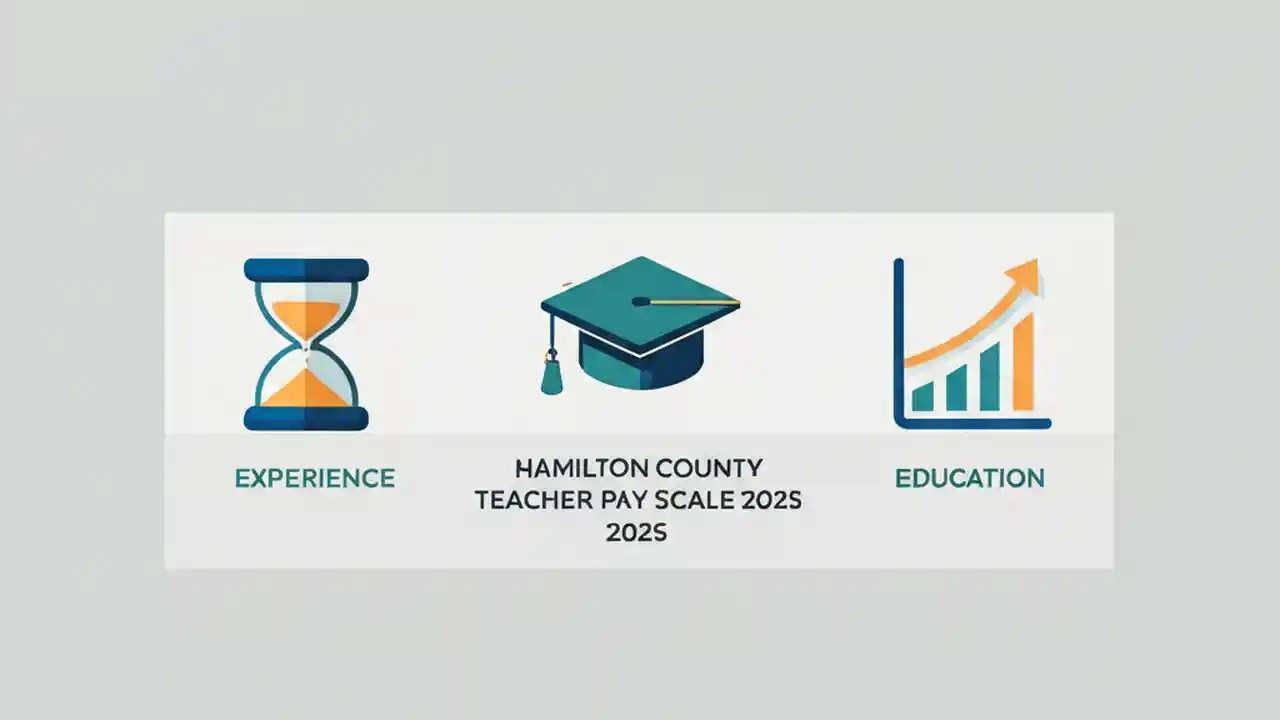 EXPERIENCE

HAMILTON COUNTY TEACHER PAY SCALE 202S 202S

EDUCATION