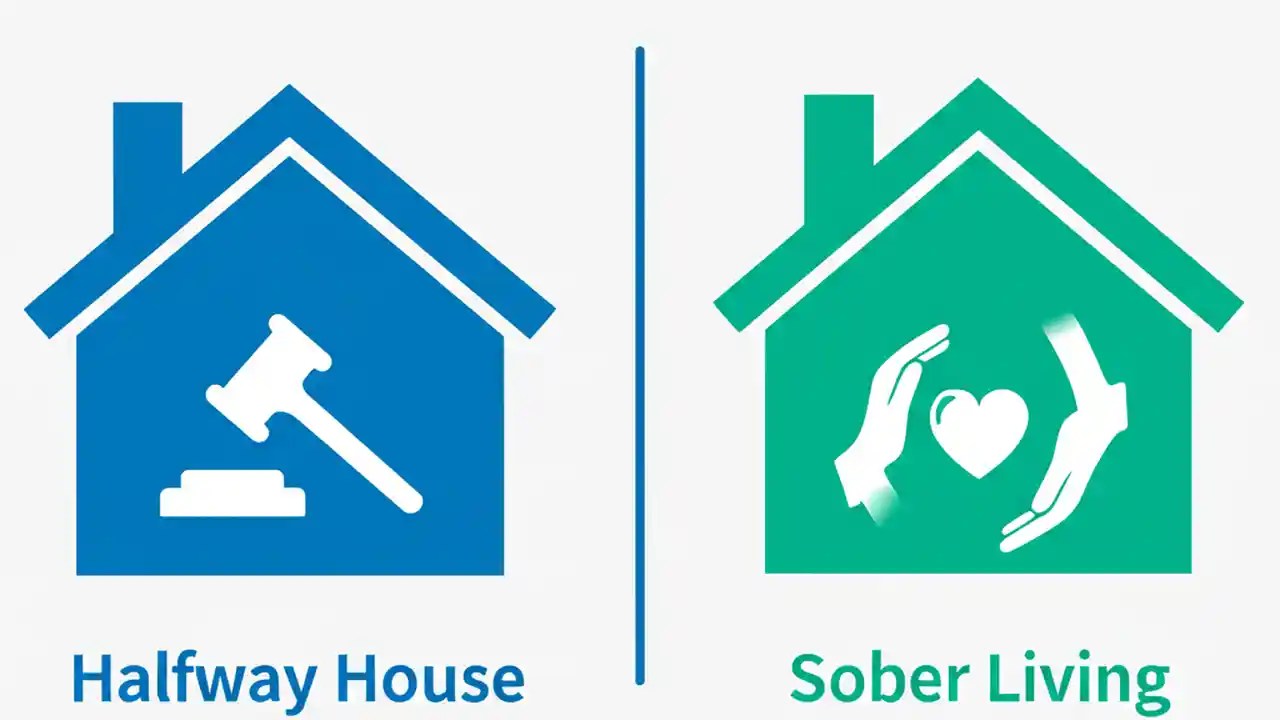 Halfway House

Sober Living