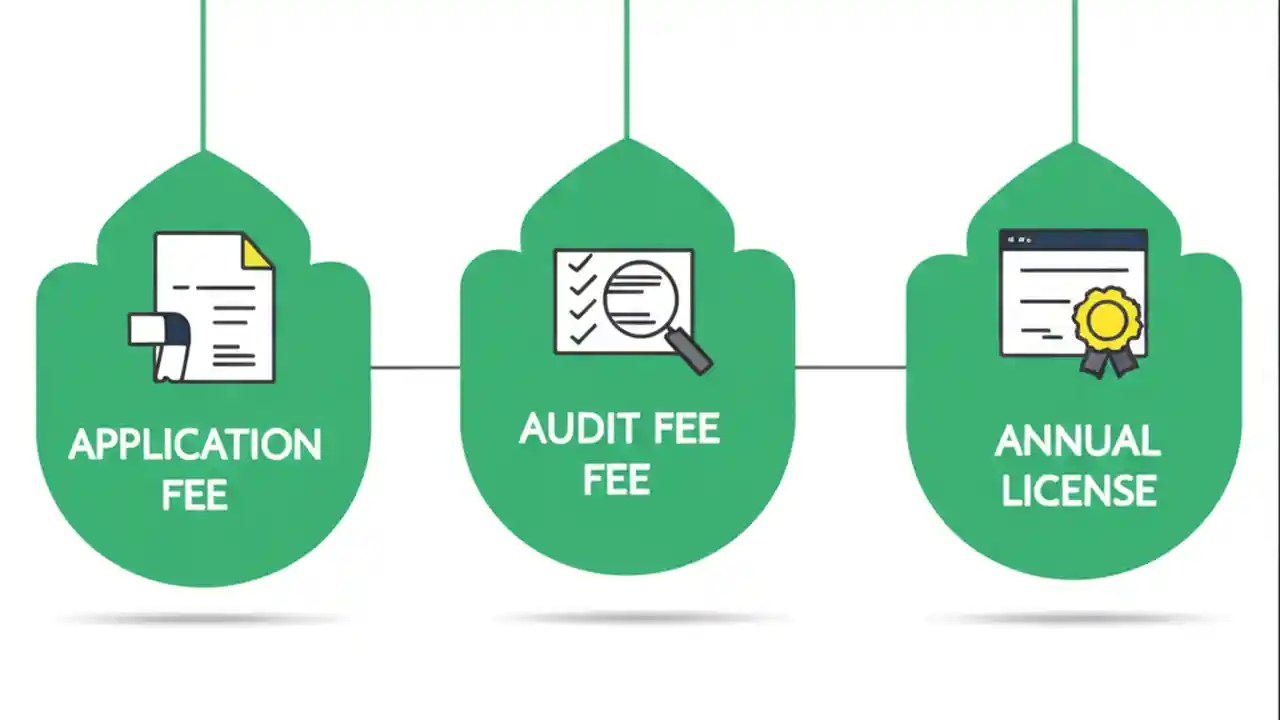 APPLICATION FEE

AUDIT FEE FEE

ANNUAL LICENSE