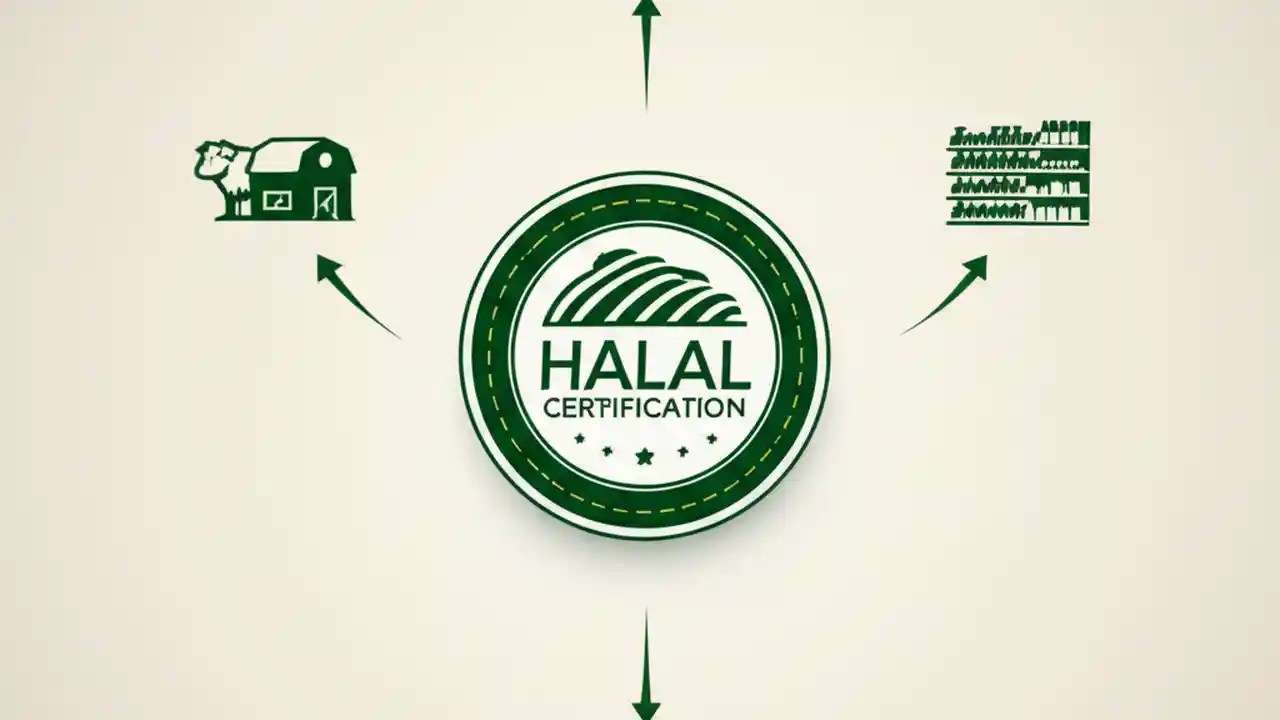 HALAL
CERTIFICATION