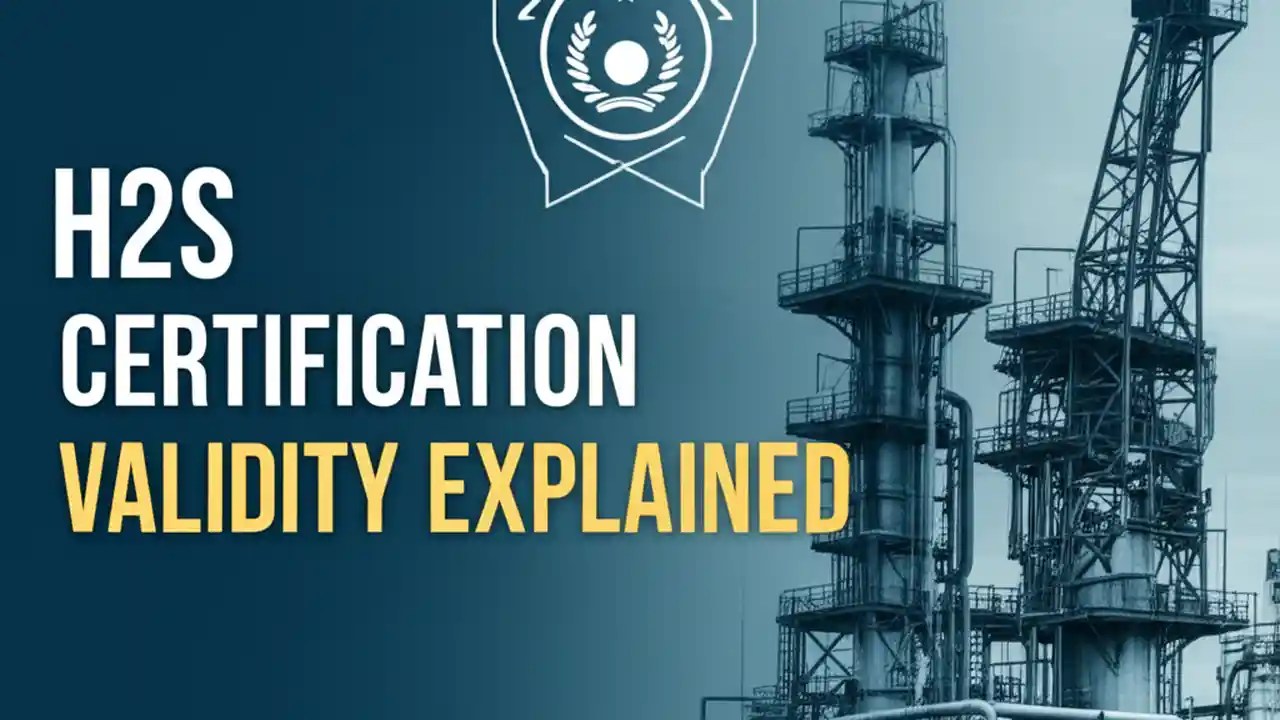 H2S
CERTIFICATION
VALIDITY EXPLAINED