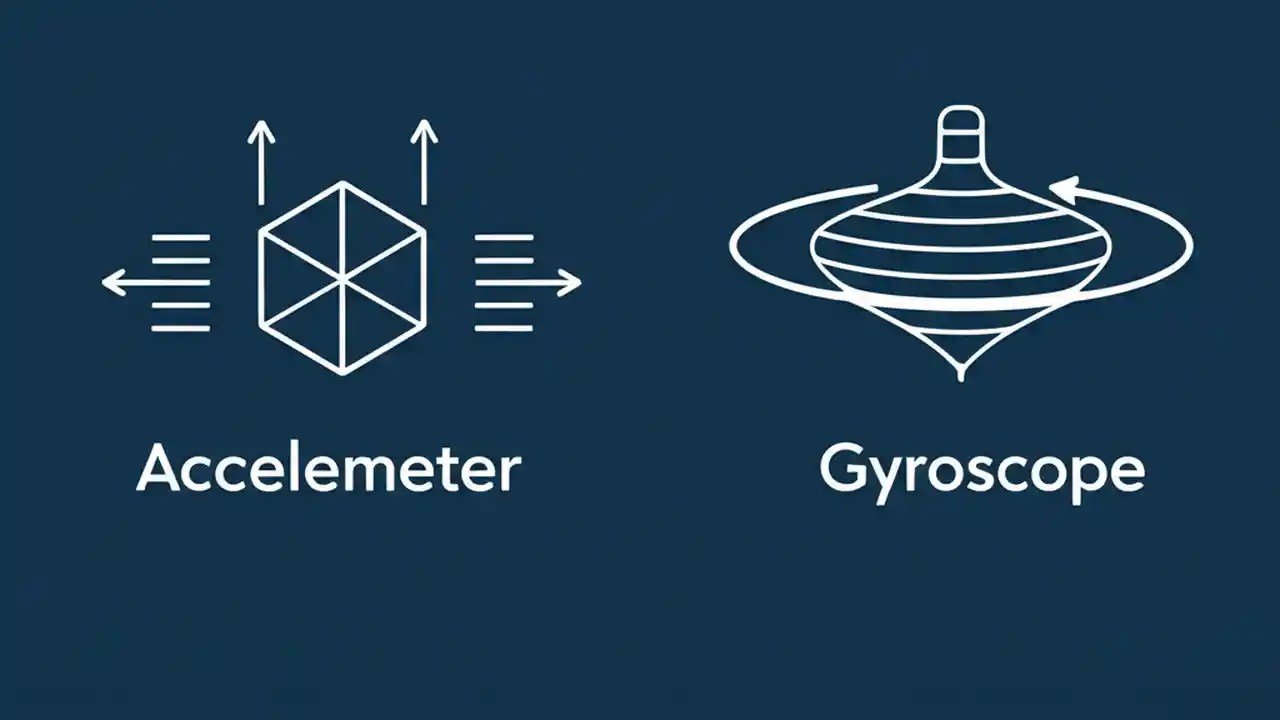 Accelemeter

Gyroscope