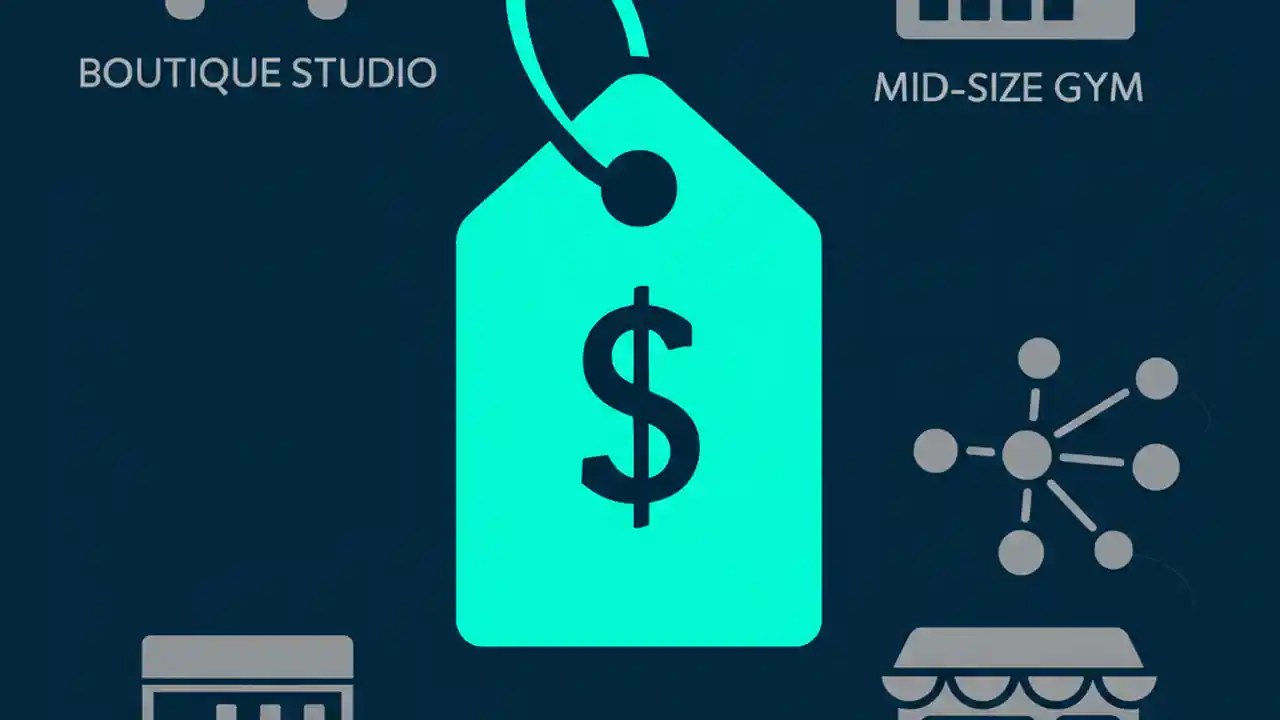 BOUTIQUE STUDIO

MID-SIZE GYM

$