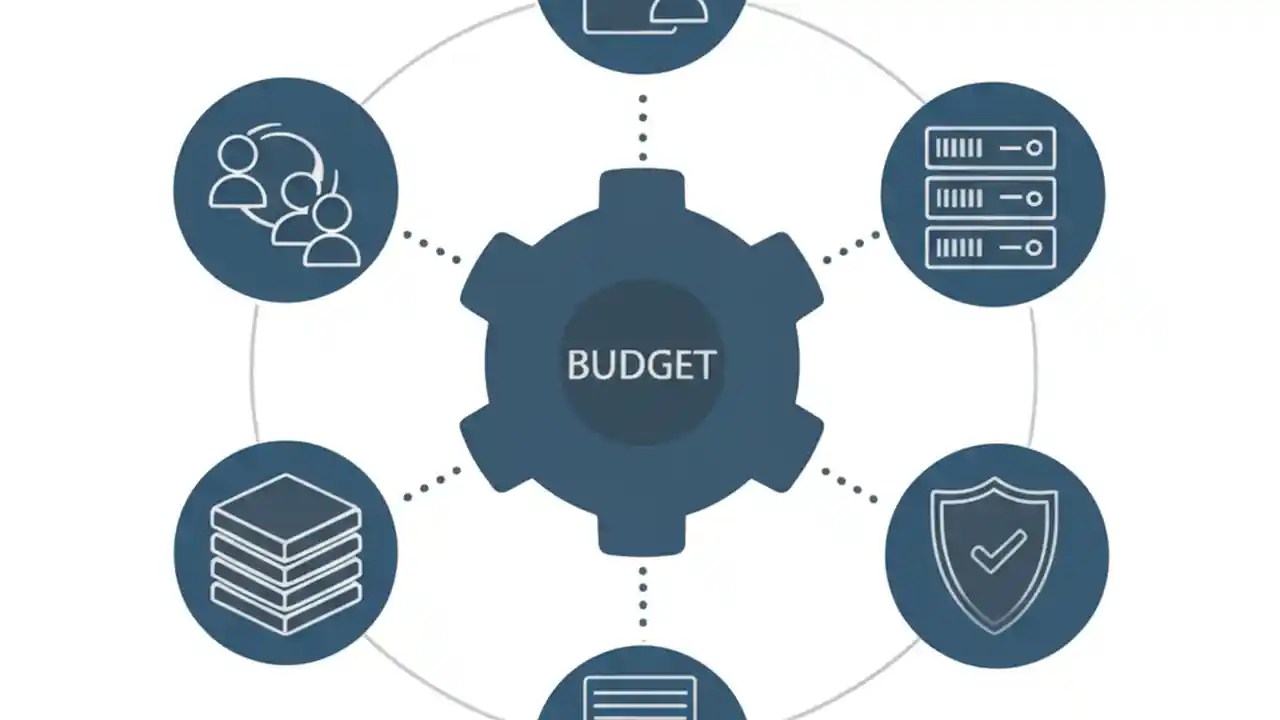 BUDGET