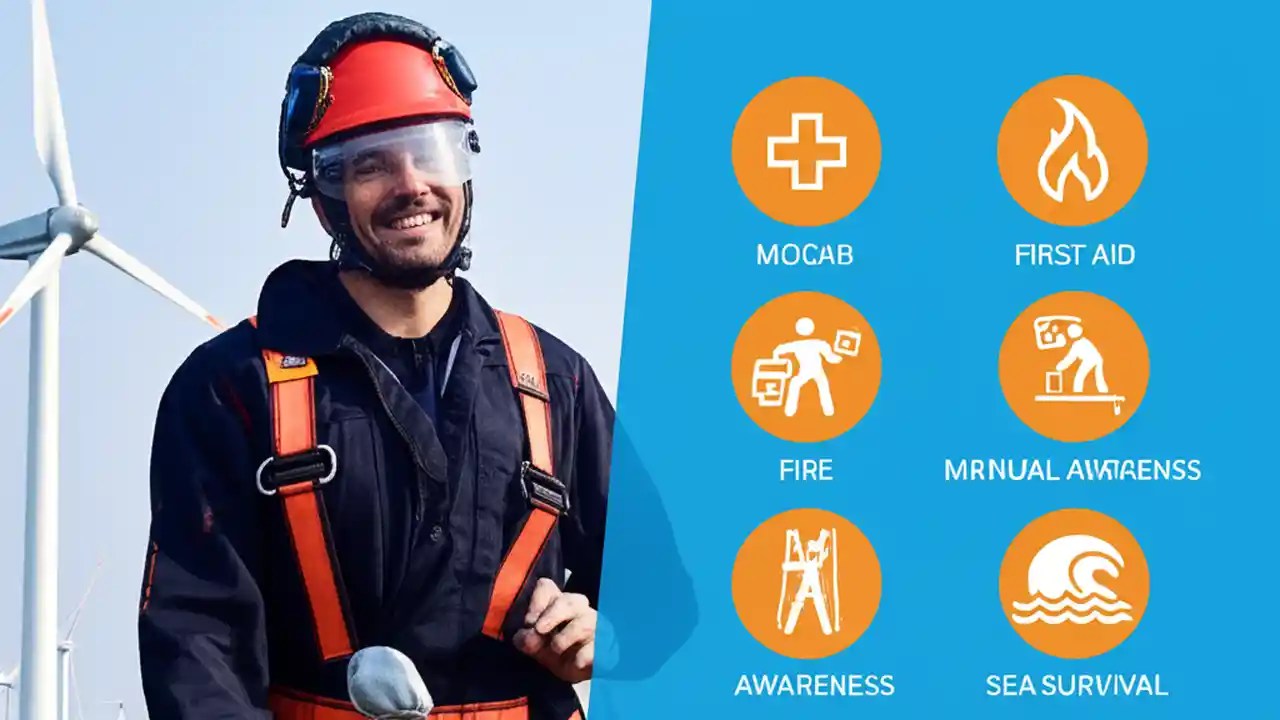 MOCAB

FIRST AID

FIRE

MRNUAL AWTAENSS

AWARENESS

SEA SURVIVAL