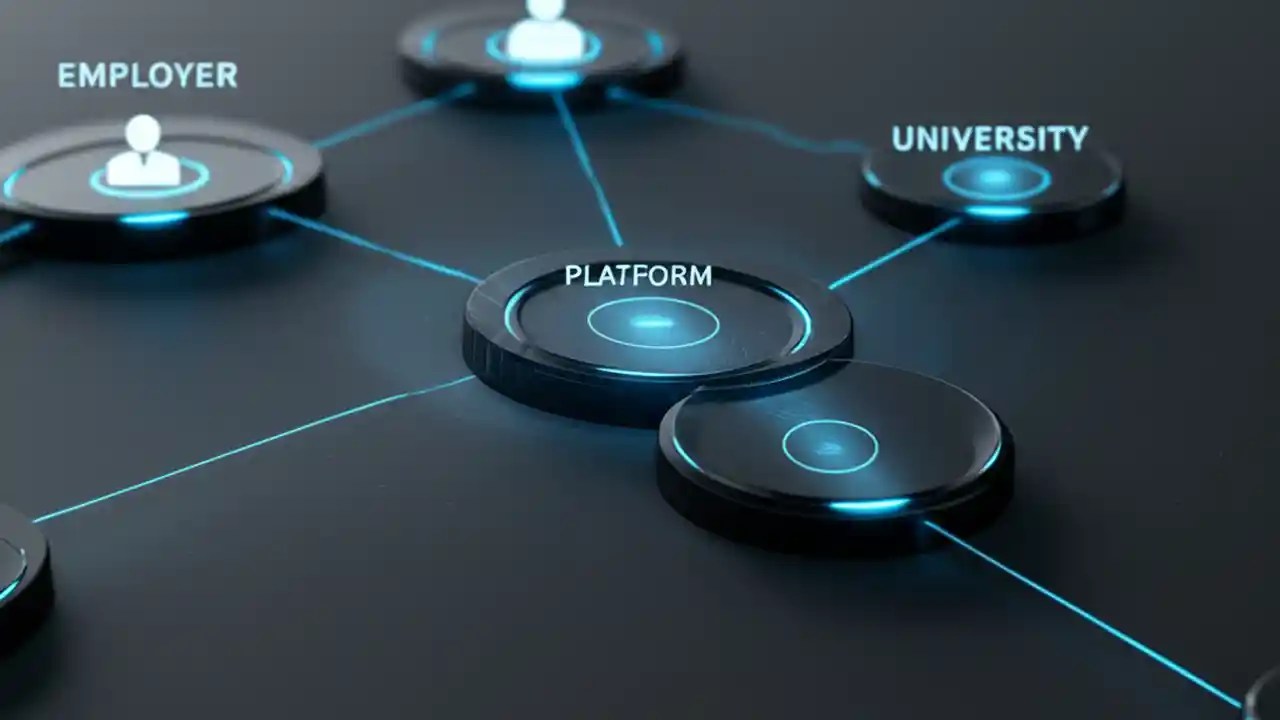 EMPLOYER

UNIVERSITY

PLATFORM