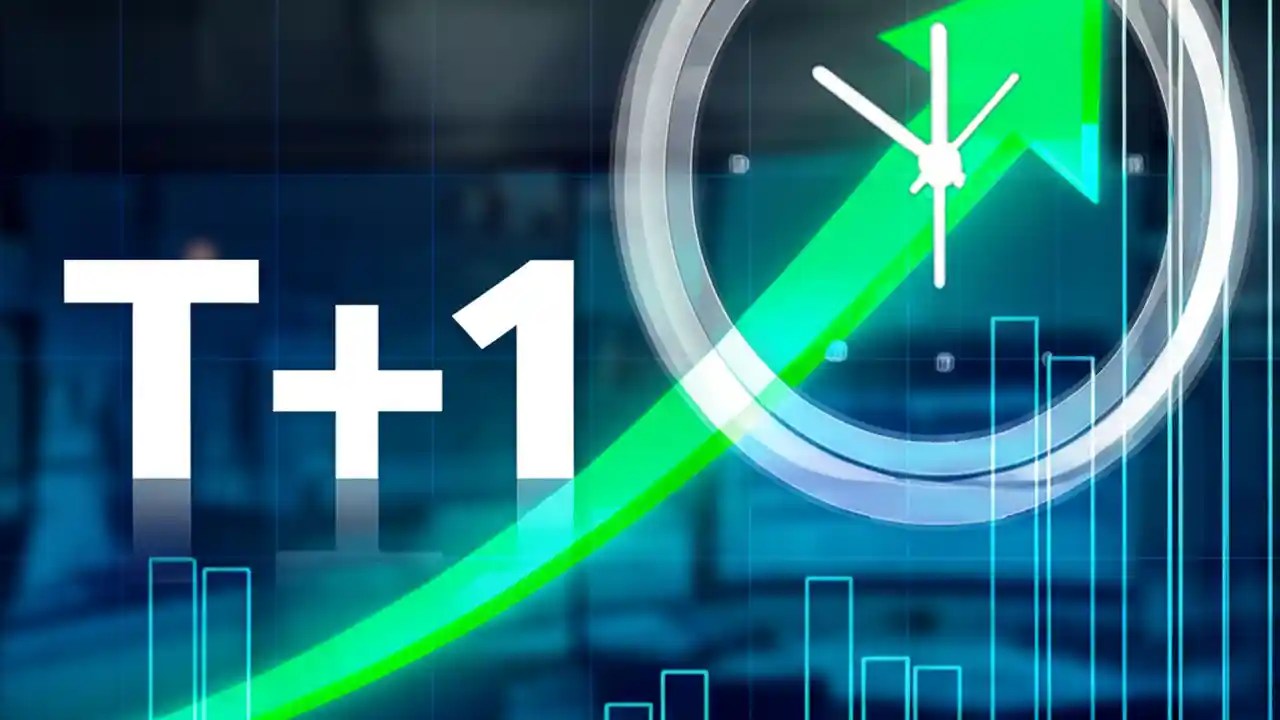 T+1