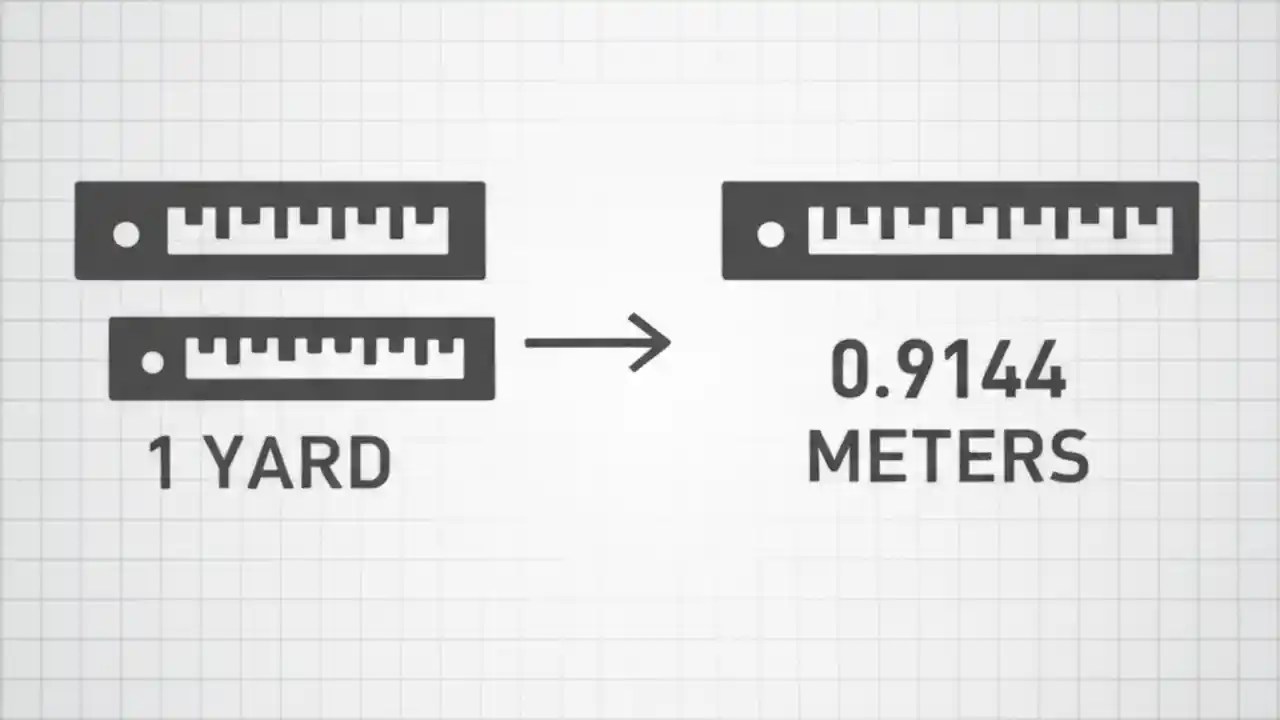 1 YARD

0.9144
METERS