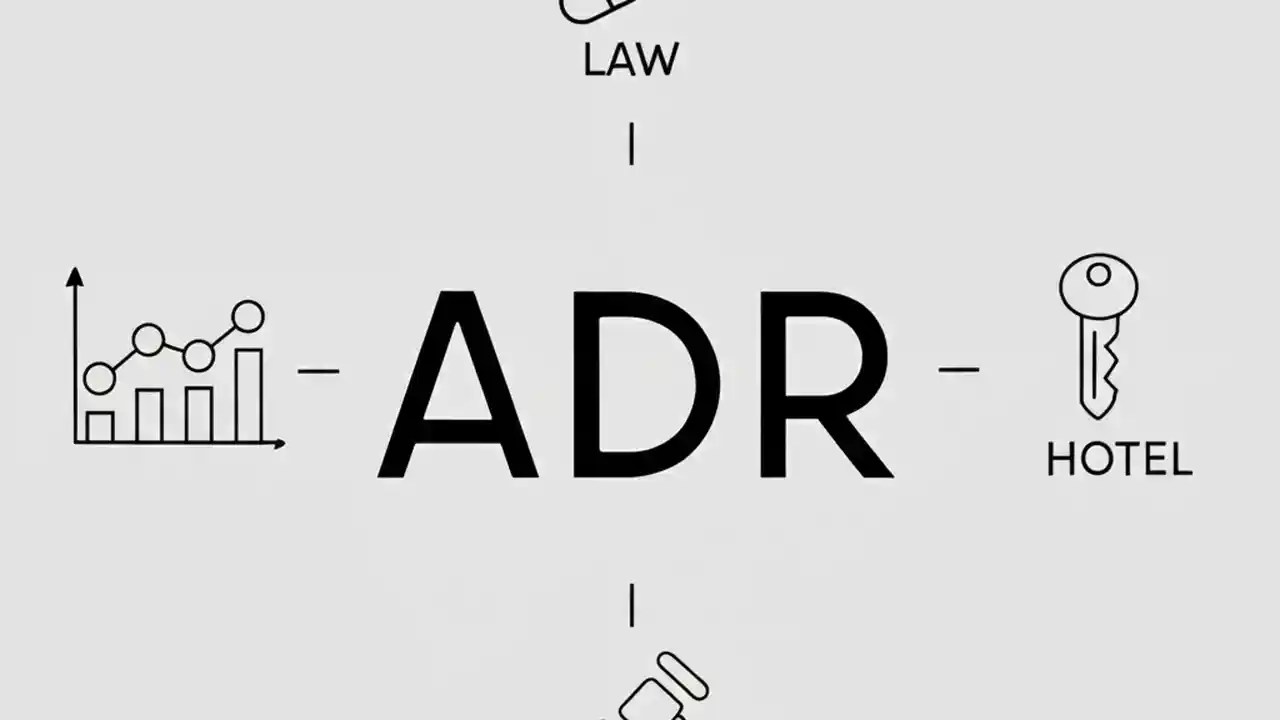 LAW

ADR

HOTEL