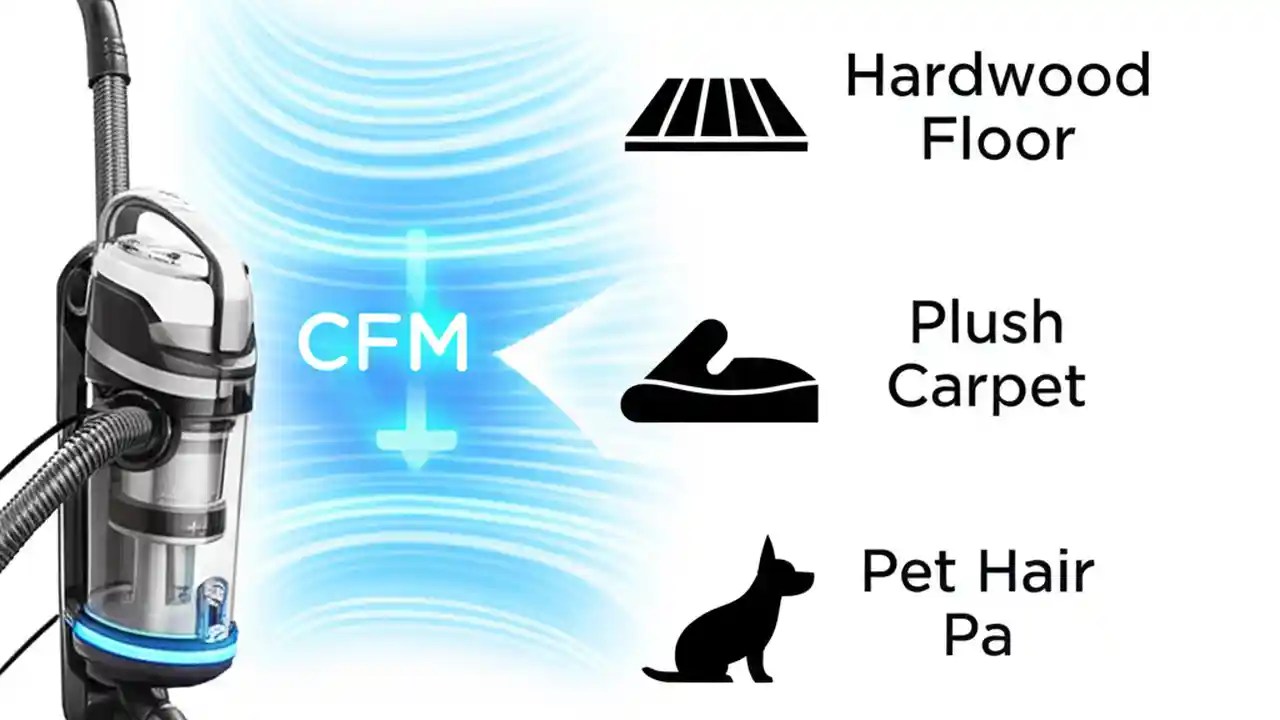 CFM

Hardwood Floor

Plush Carpet

Pet Hair Pa