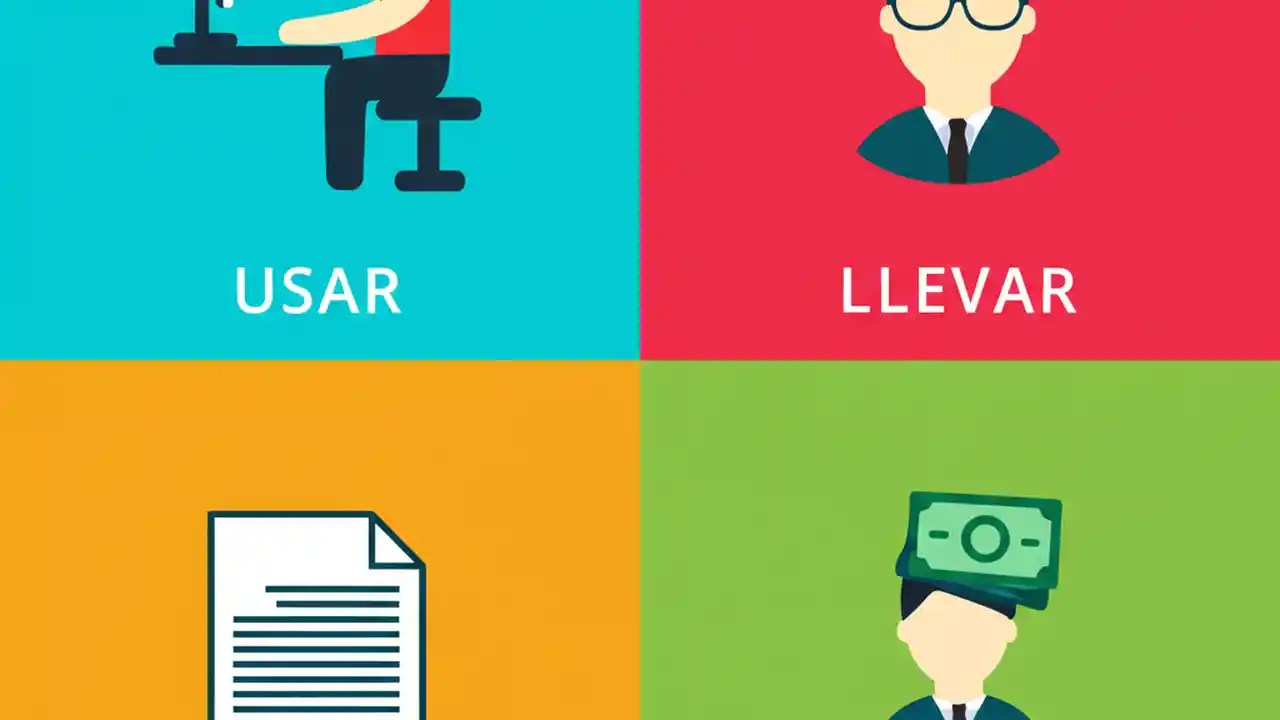 USAR

LLEVAR