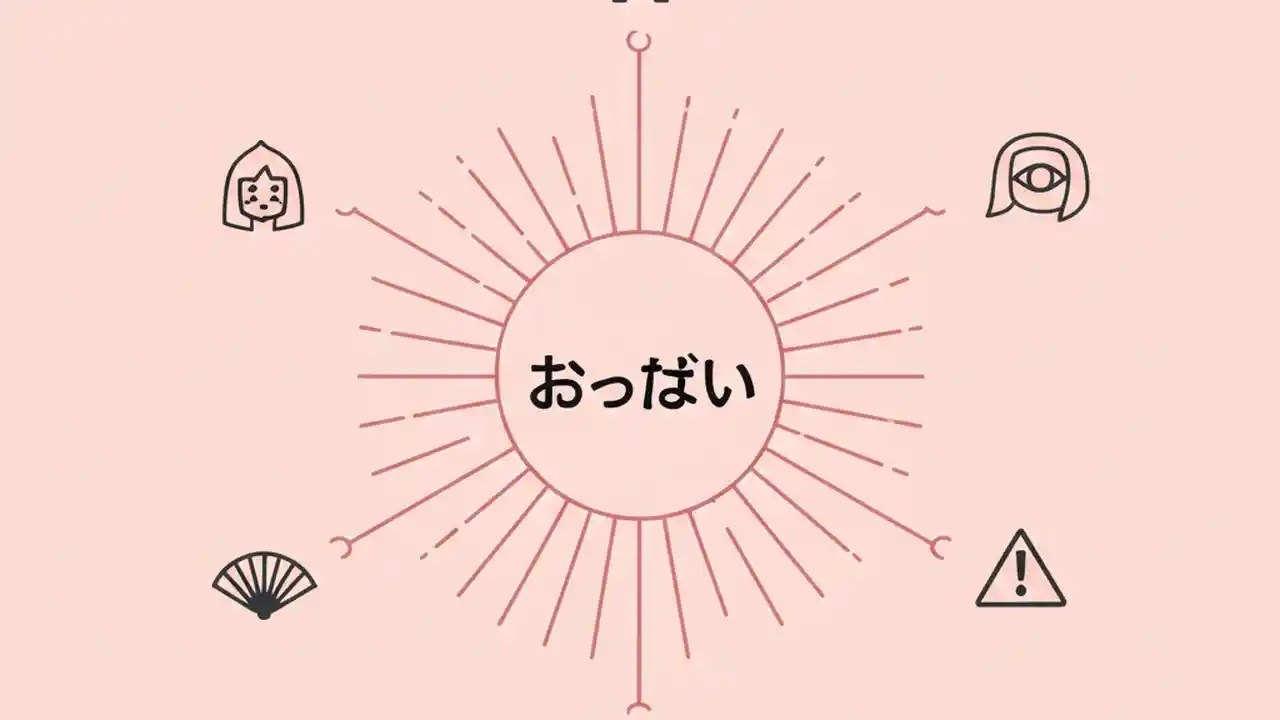 おっぱい