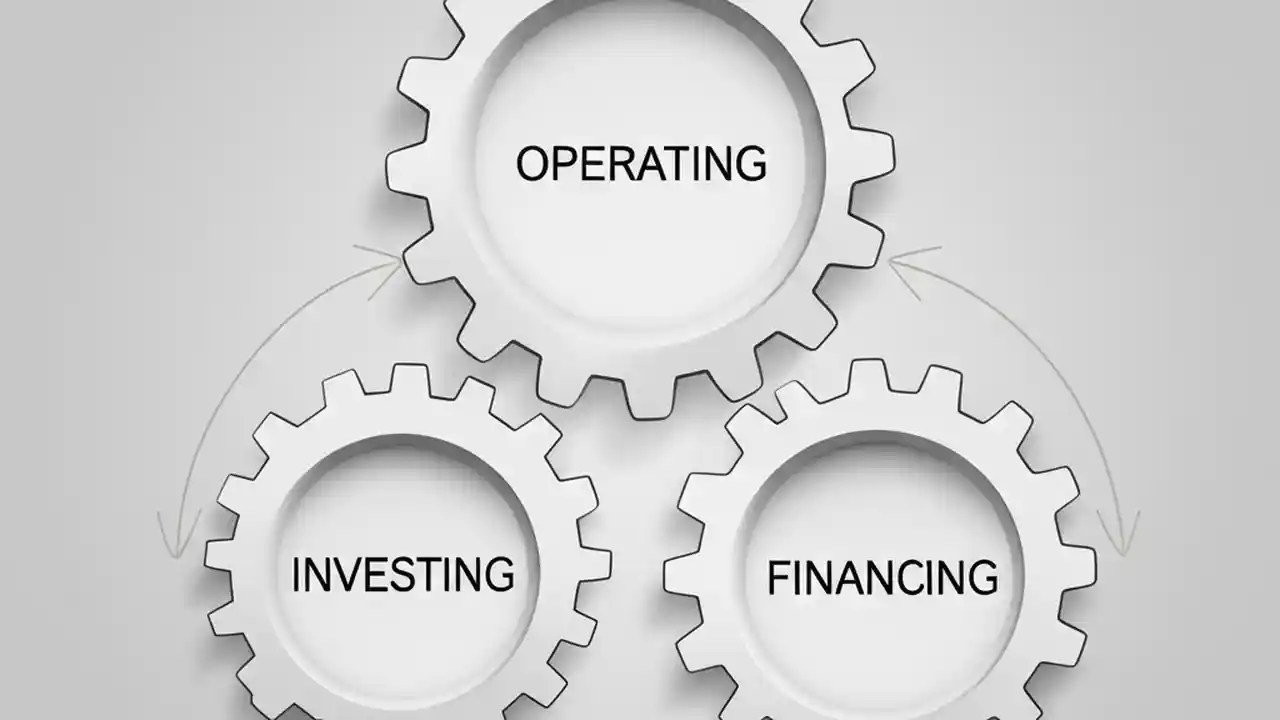 OPERATING

INVESTING

FINANCING