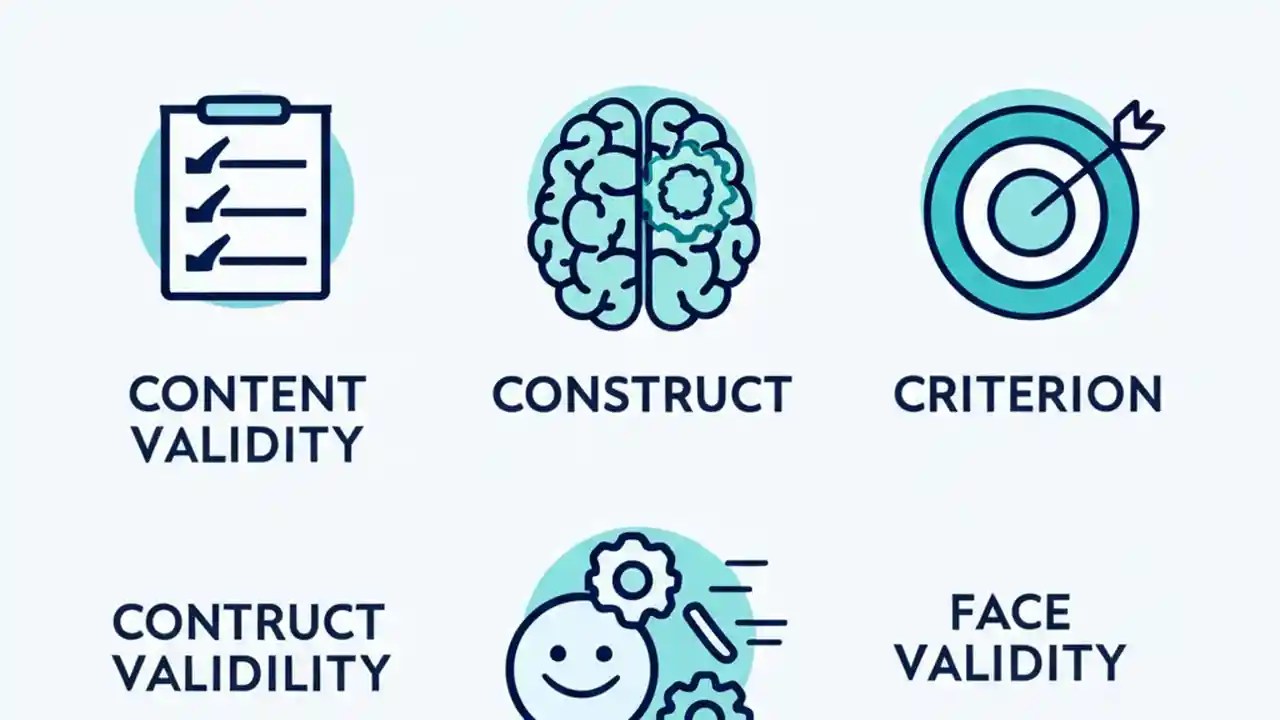 CONTENT VALIDITY

CONSTRUCT

CRITERION

CONTRUCT VALIDILITY

FACE VALIDITY