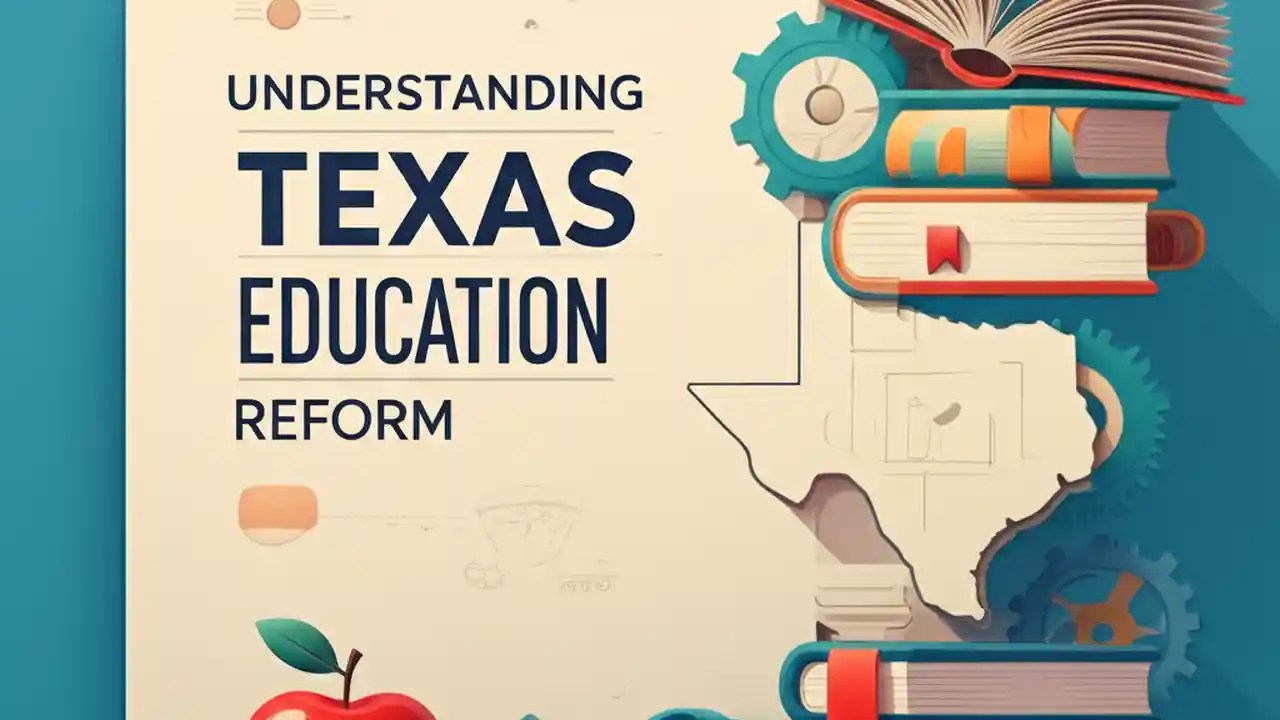 UNDERSTANDING
TEXAS
EDUCATION
REFORM