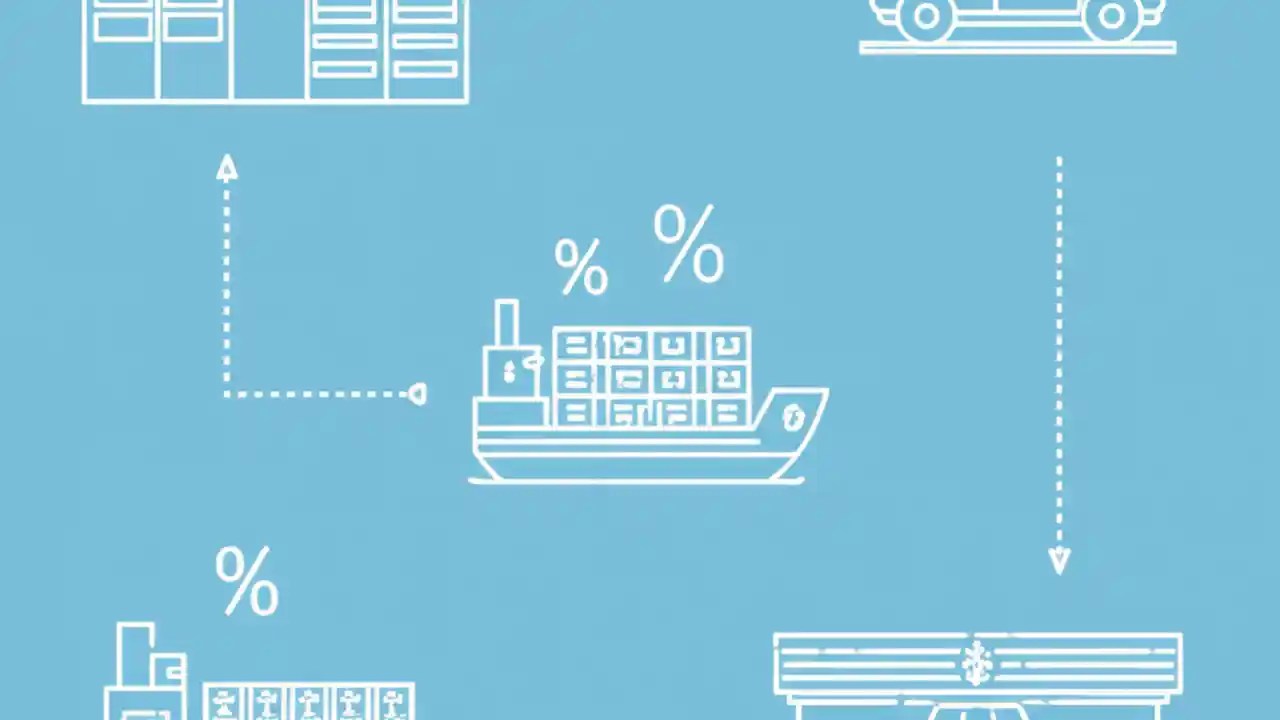 %
%
%