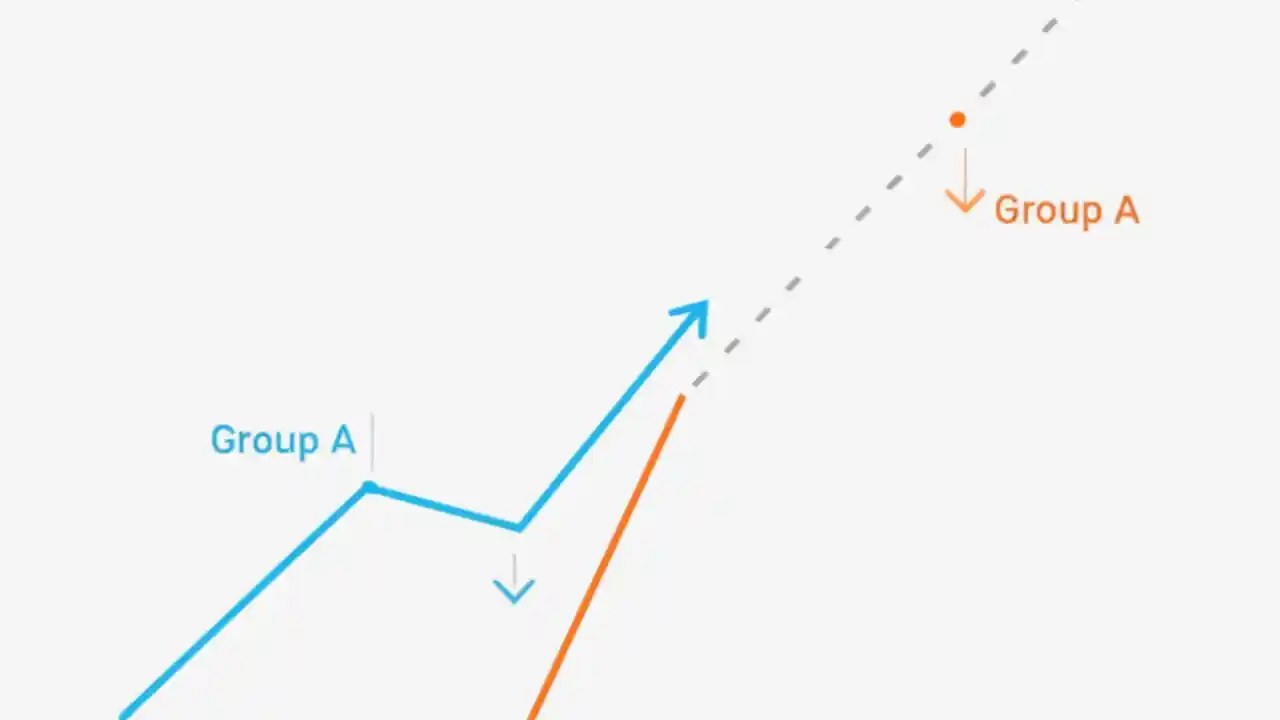 Group A

Group A