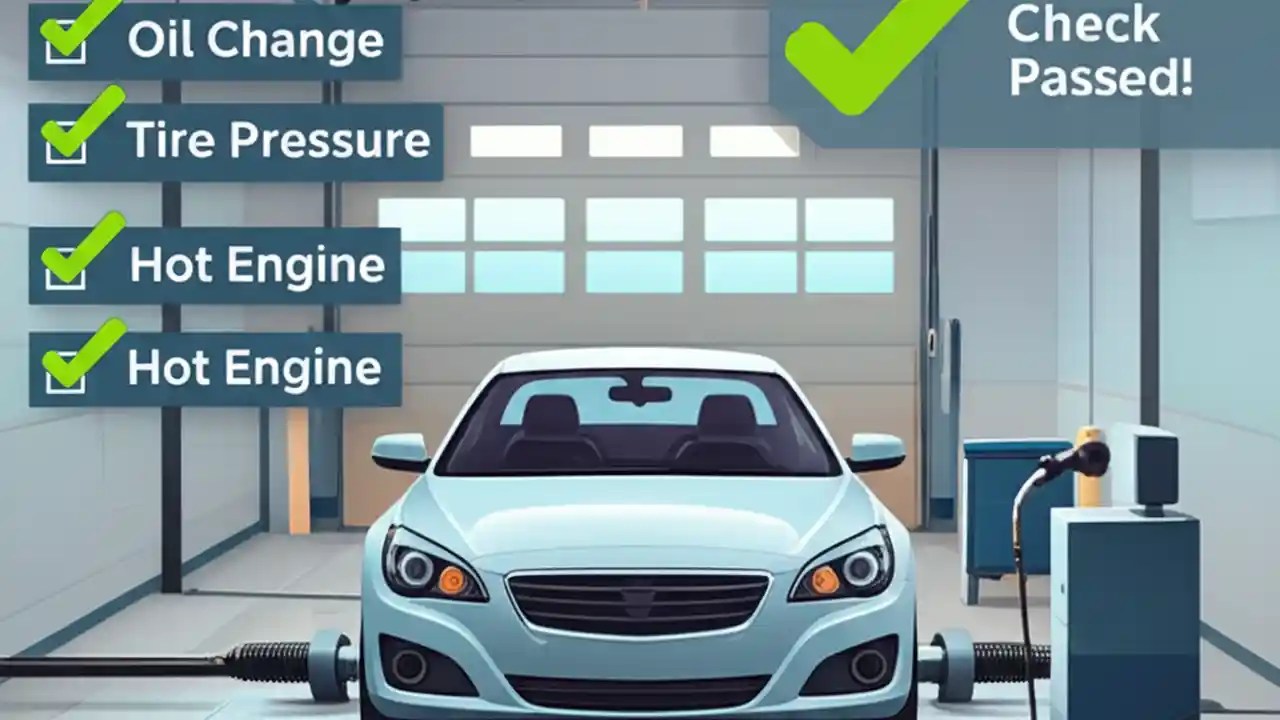 Oil Change

Tire Pressure

Hot Engine

Hot Engine

Check Passed!