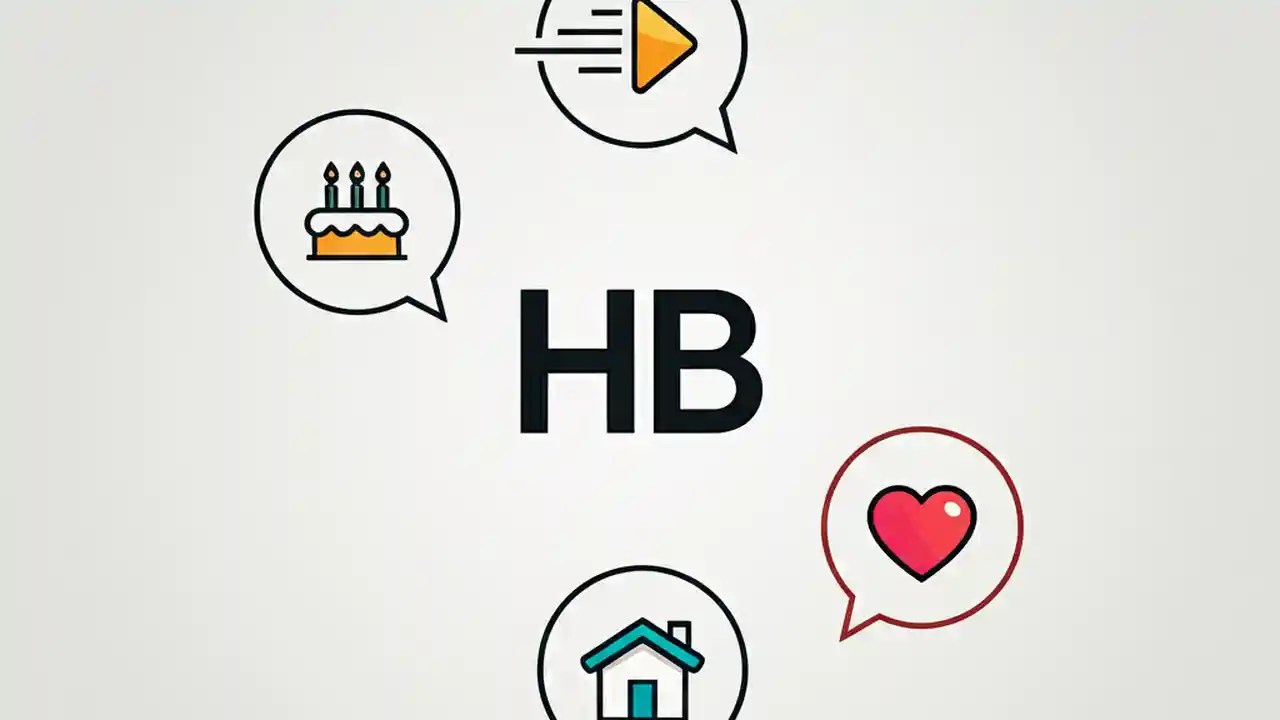 HB