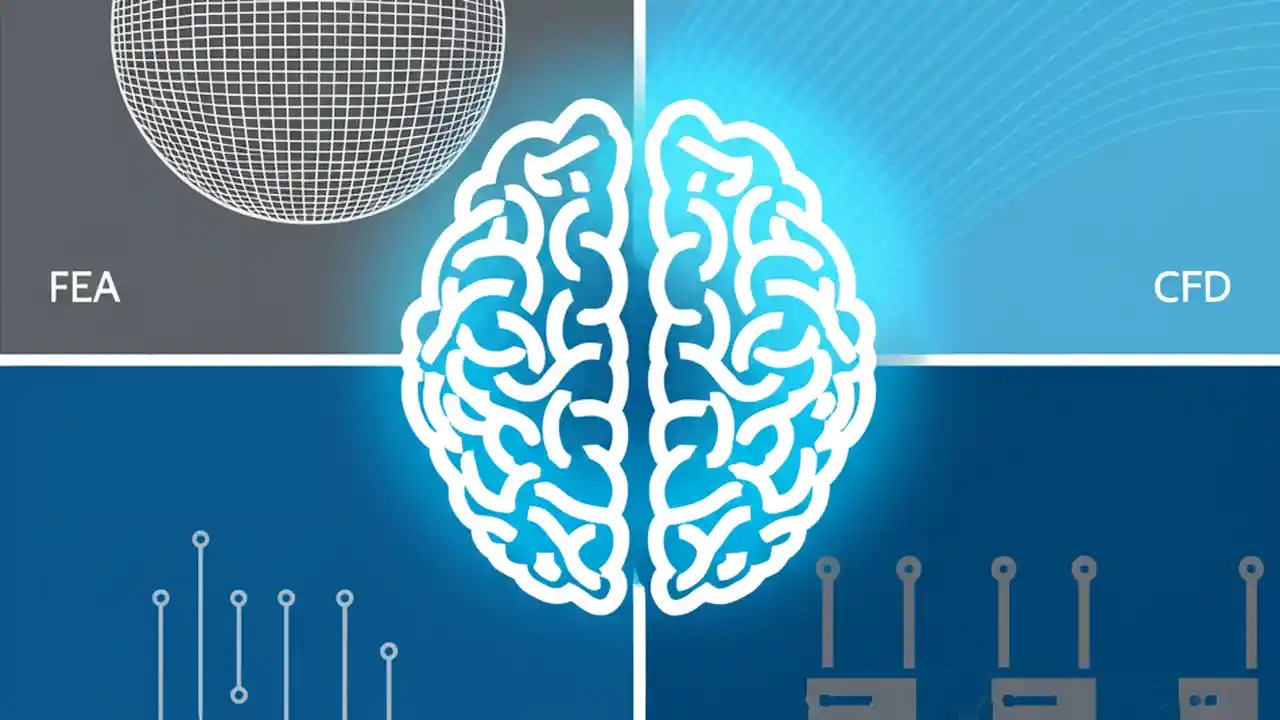 FEA

CFD