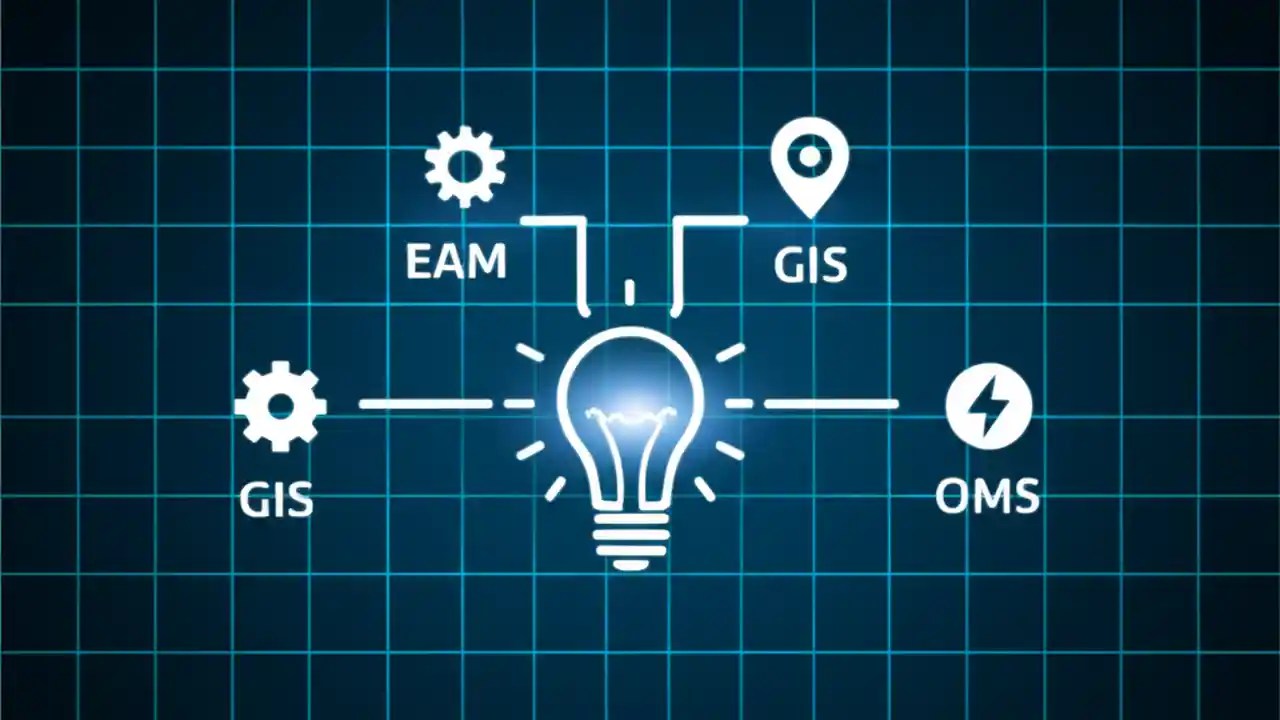 EAM

GIS

GIS

OMS