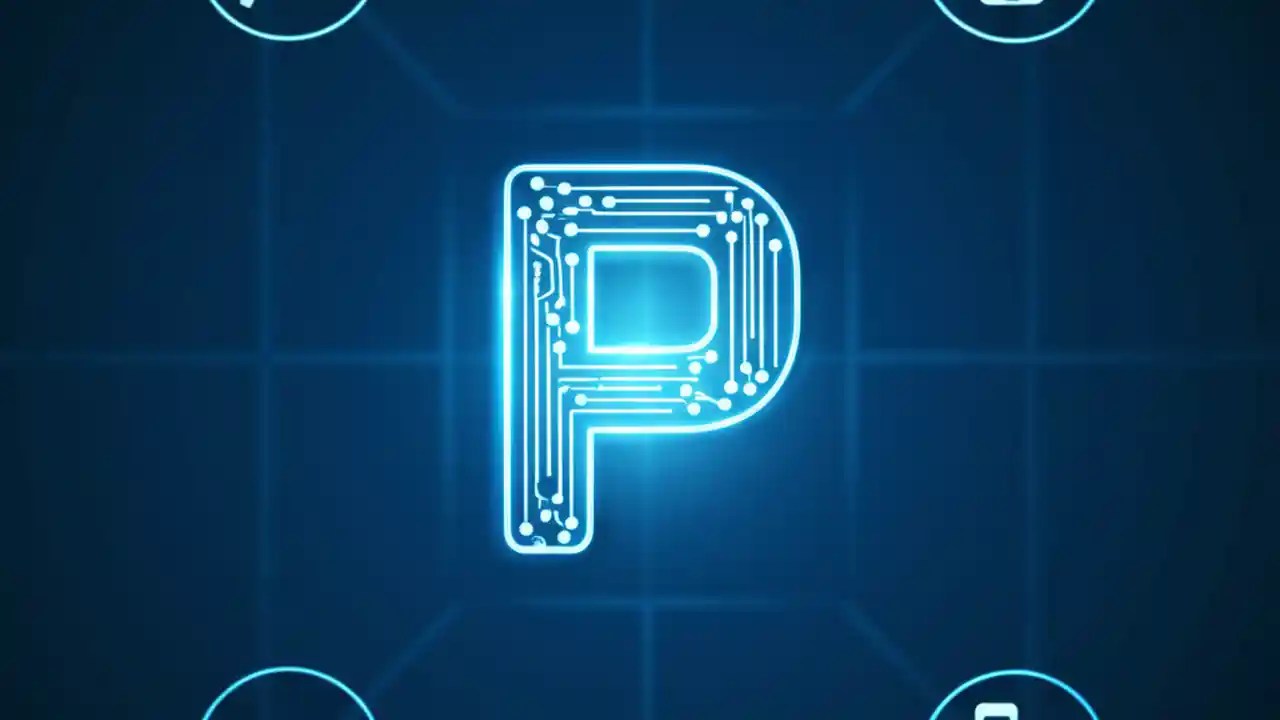 P