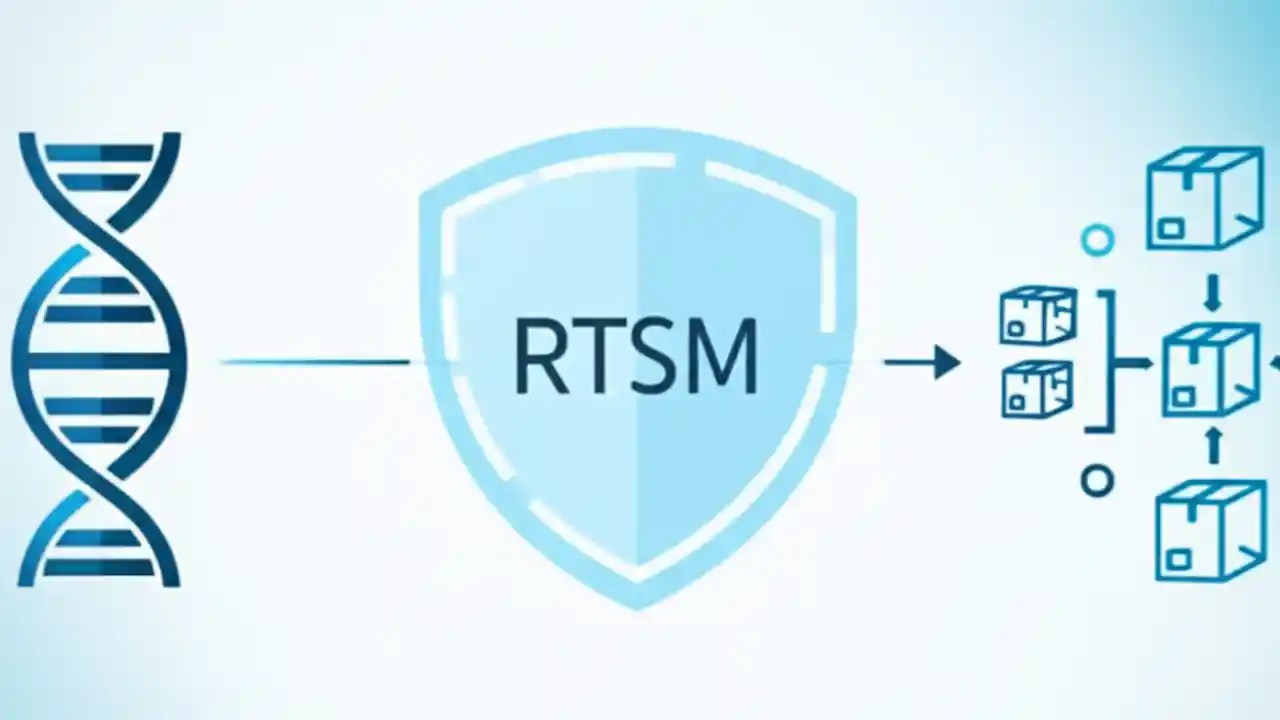 RTSM