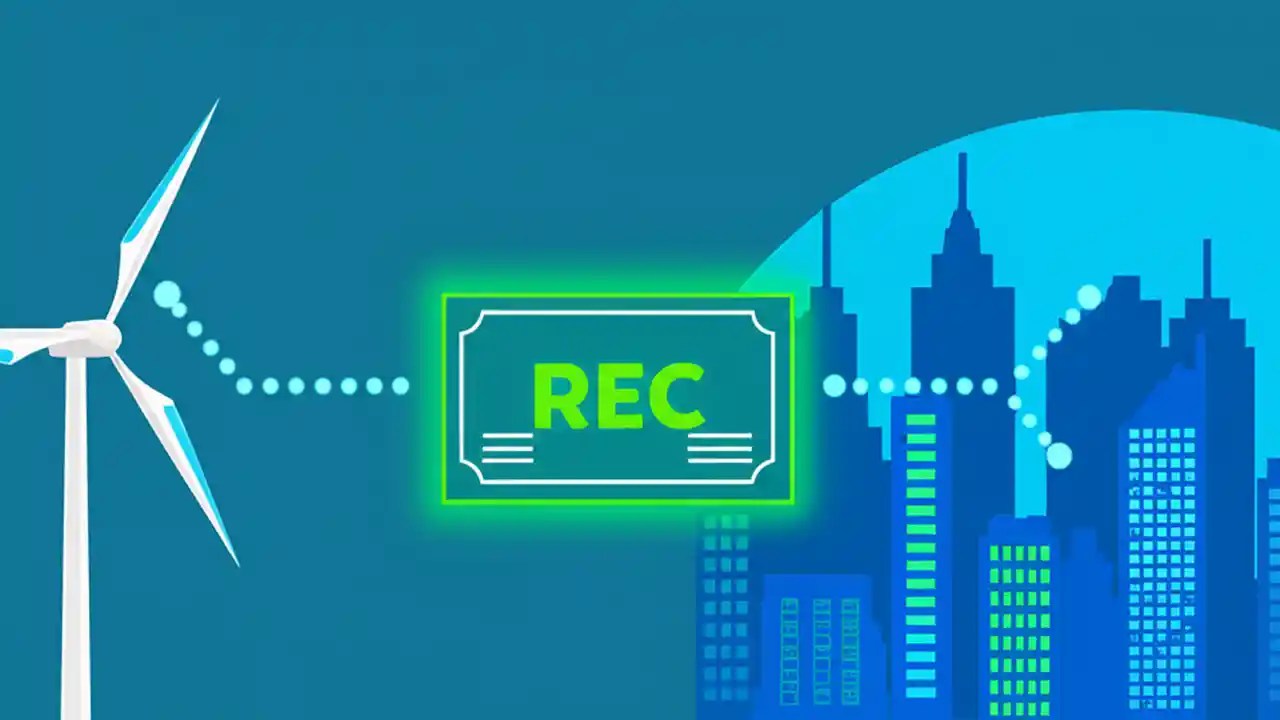 REC