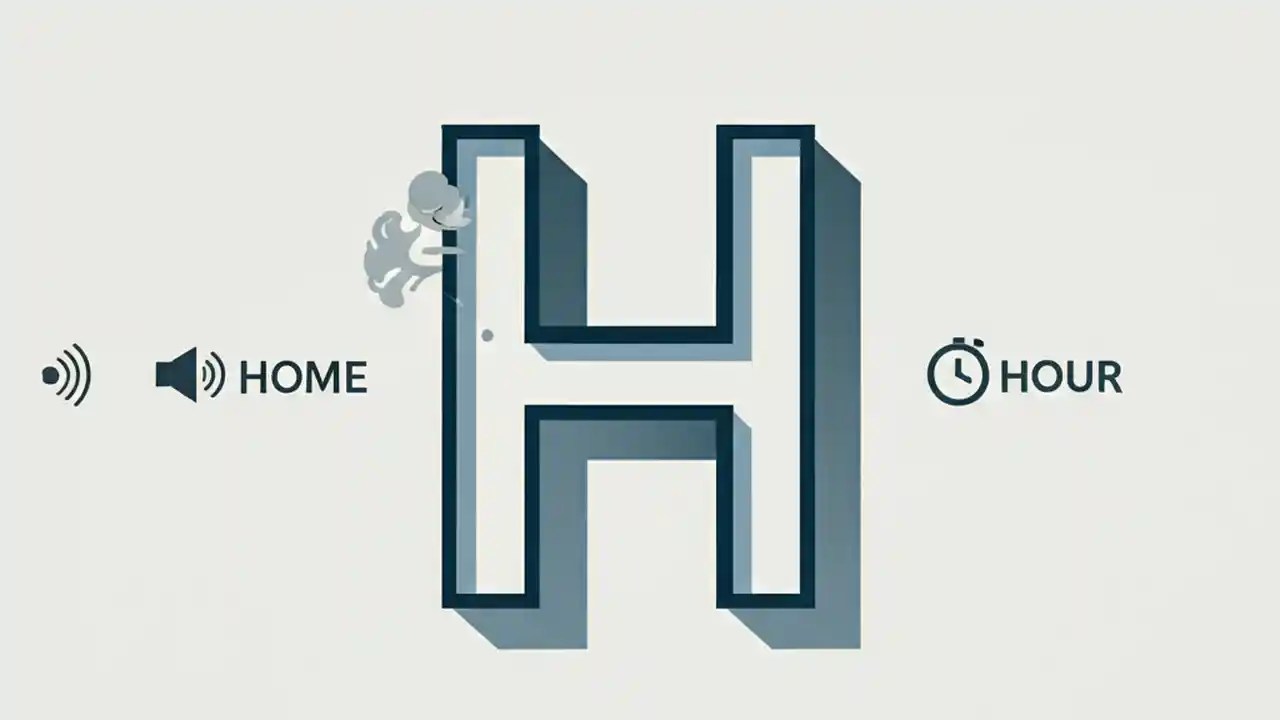 HOME

H

HOUR