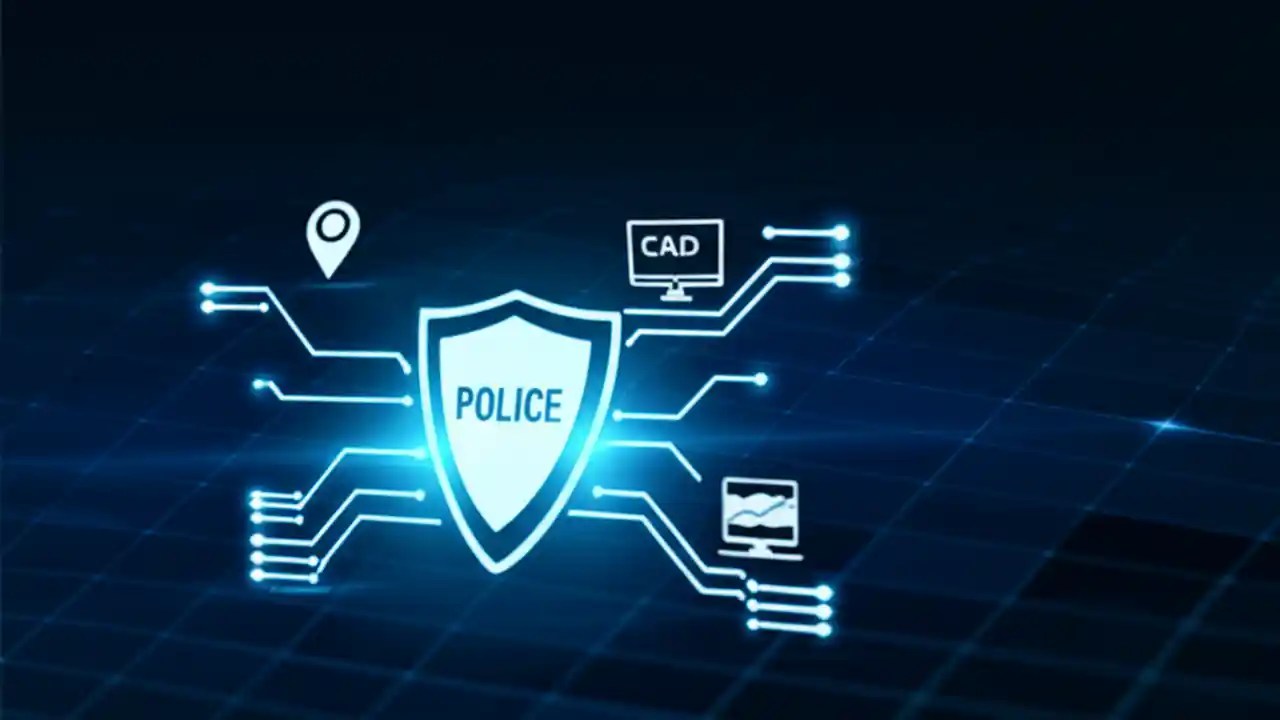 CAD

POLICE