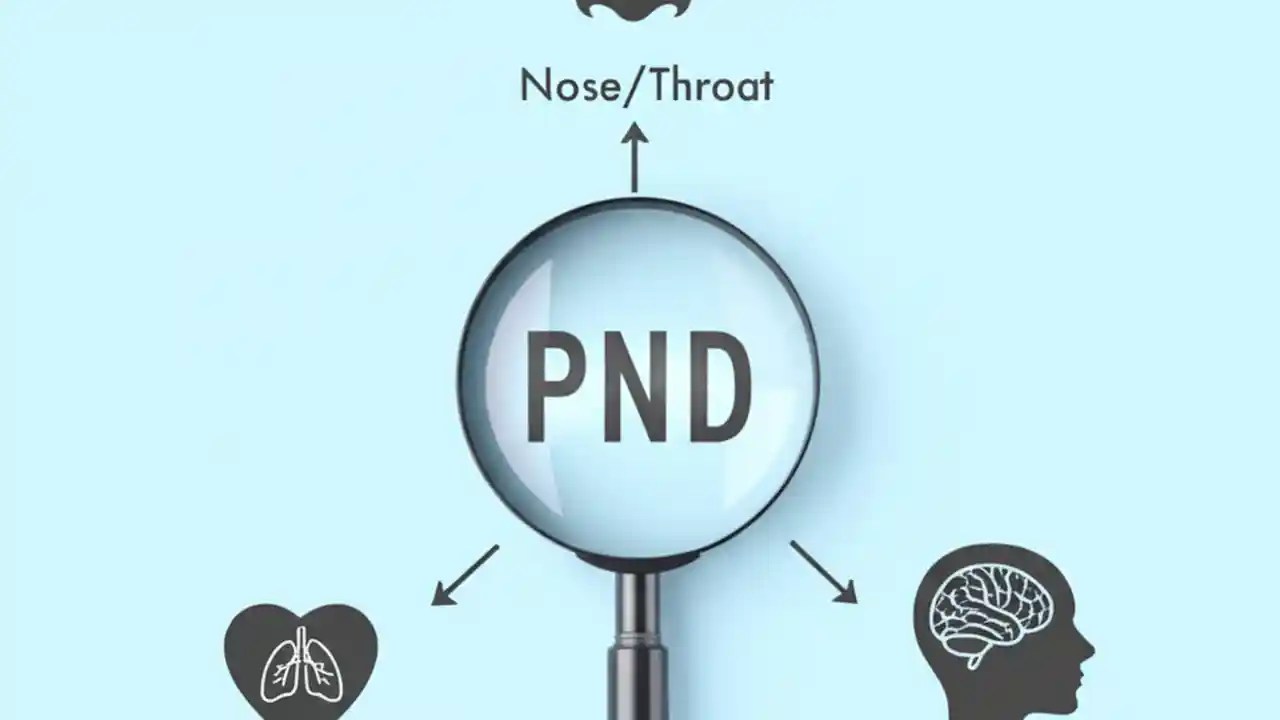 Nose/Throat

PND