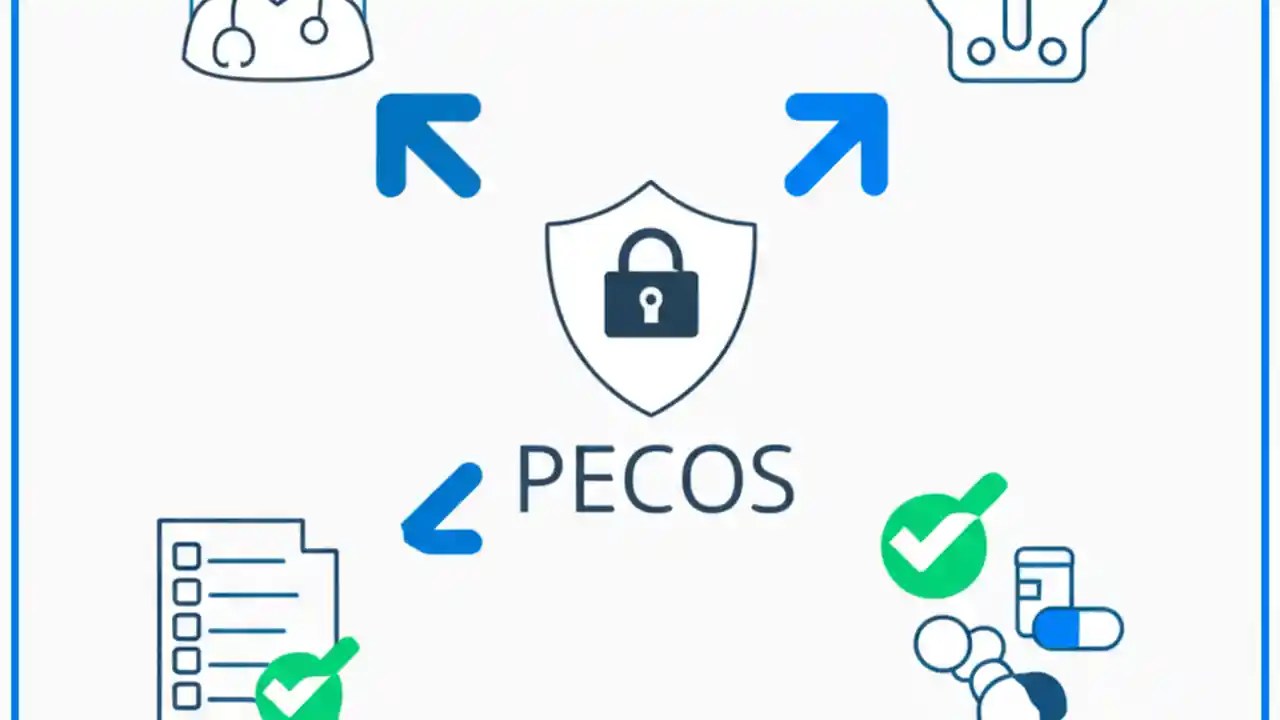 PECOS