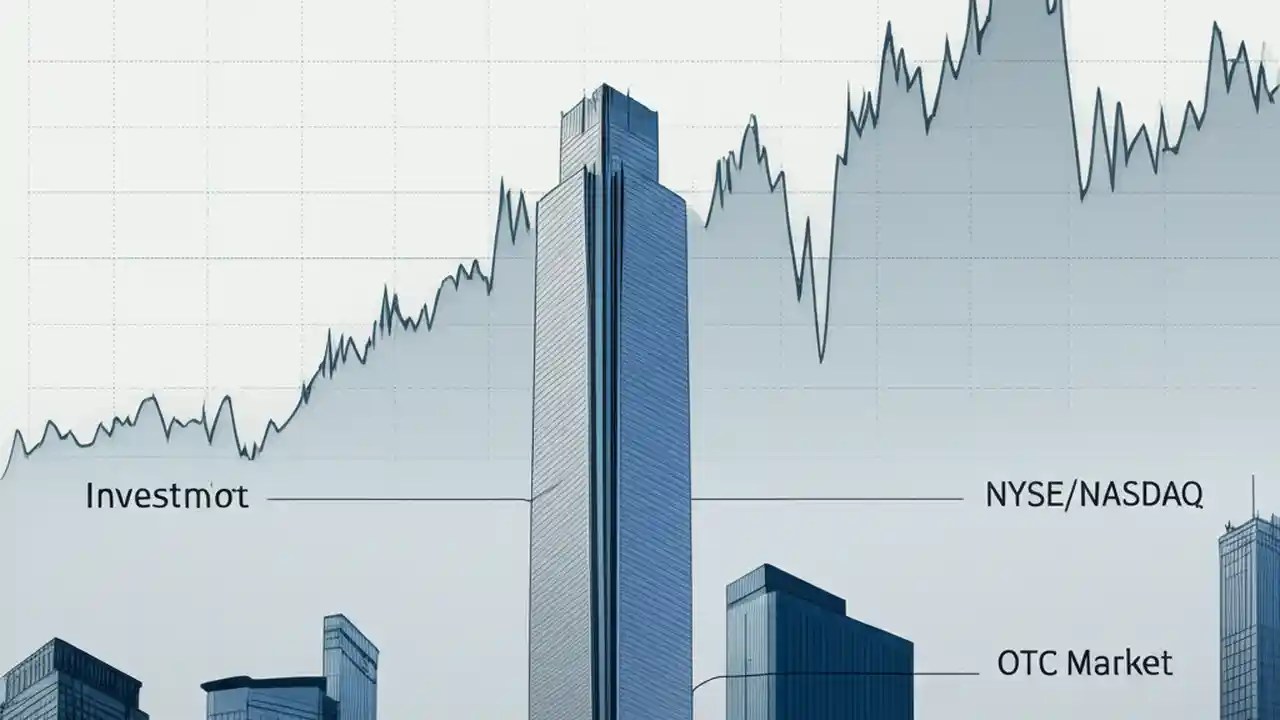 Investmot

NYSE/NASDAQ

OTC Market