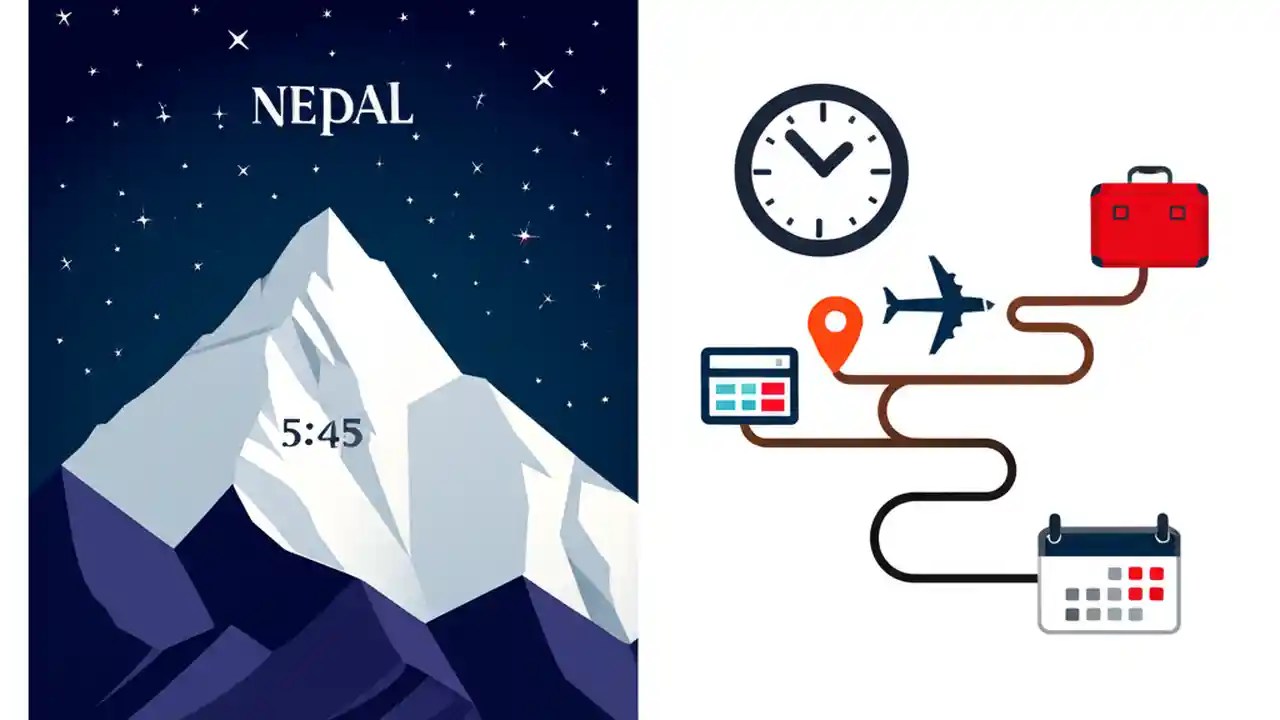 NEPAL

5:45