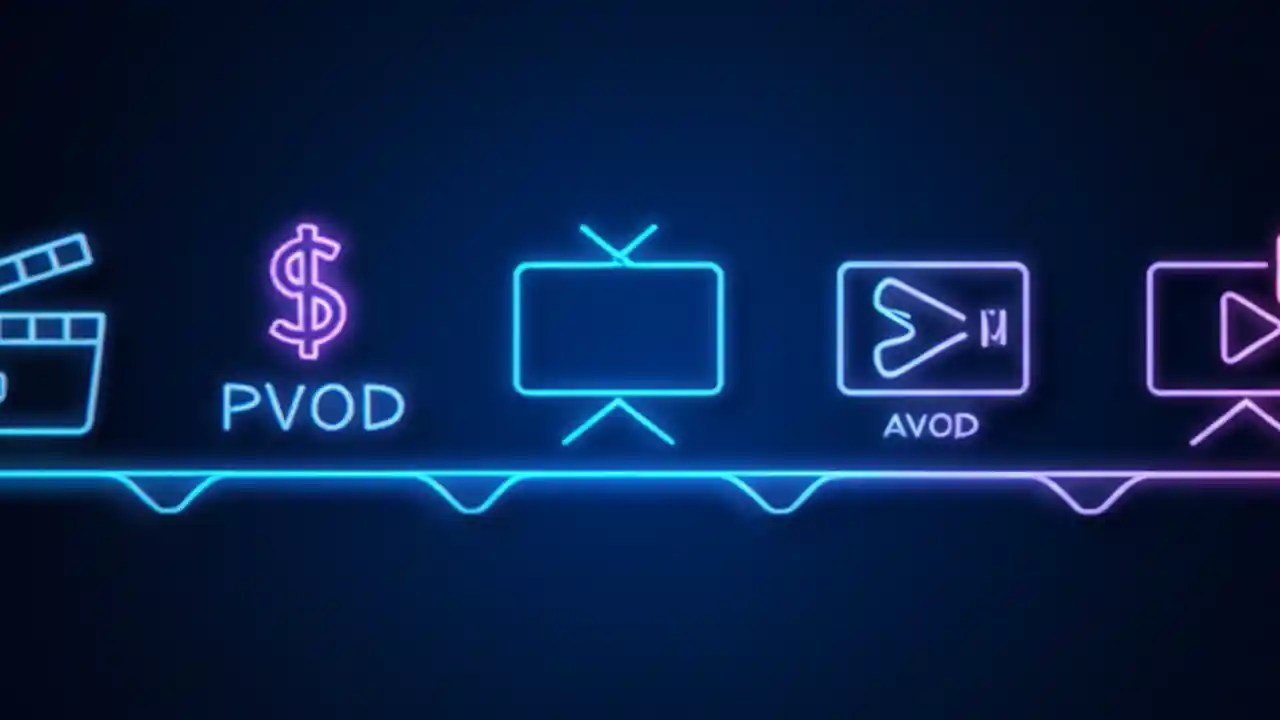 $
PVOD

AVOD