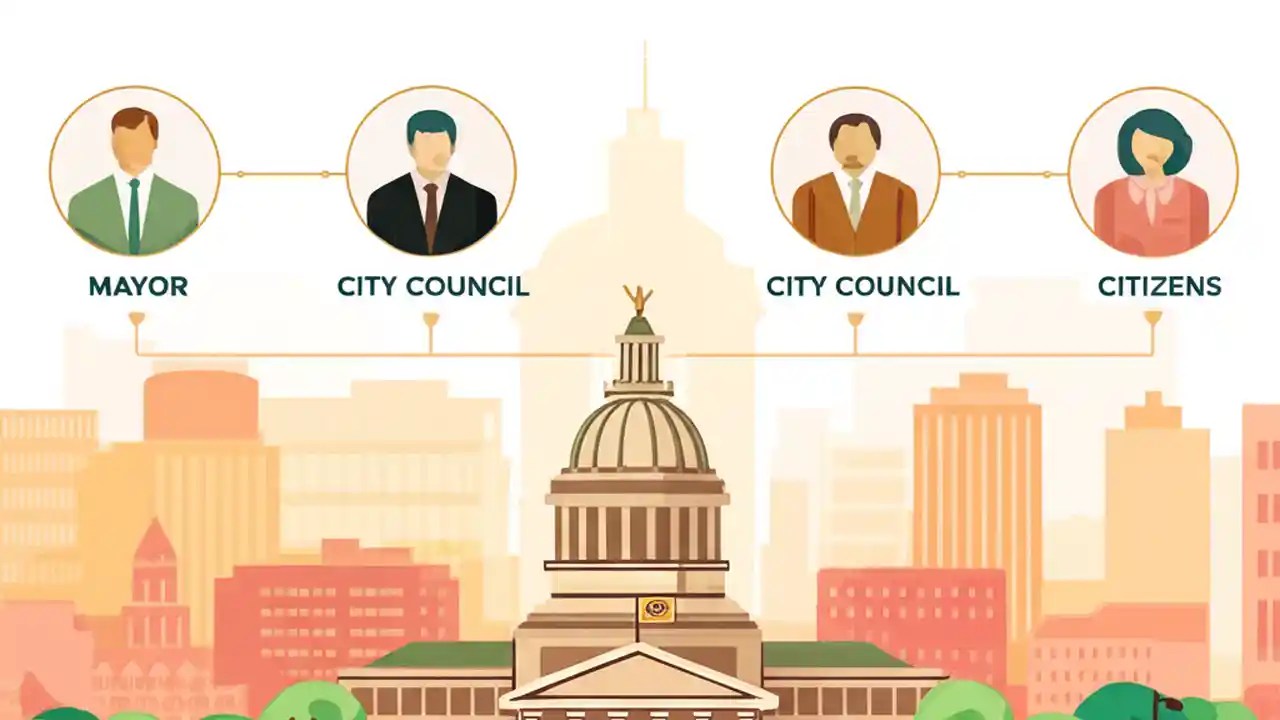 MAYOR

CITY COUNCIL

CITY COUNCIL

CITIZENS