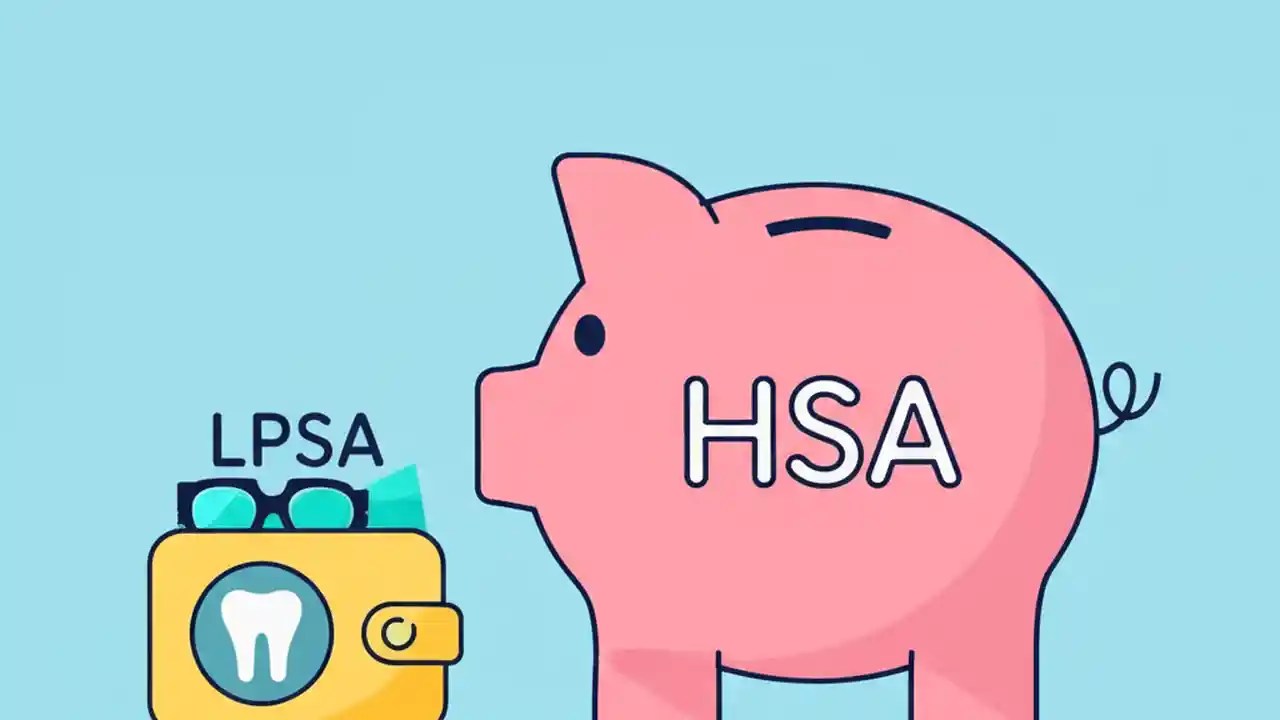 LPSA

HSA