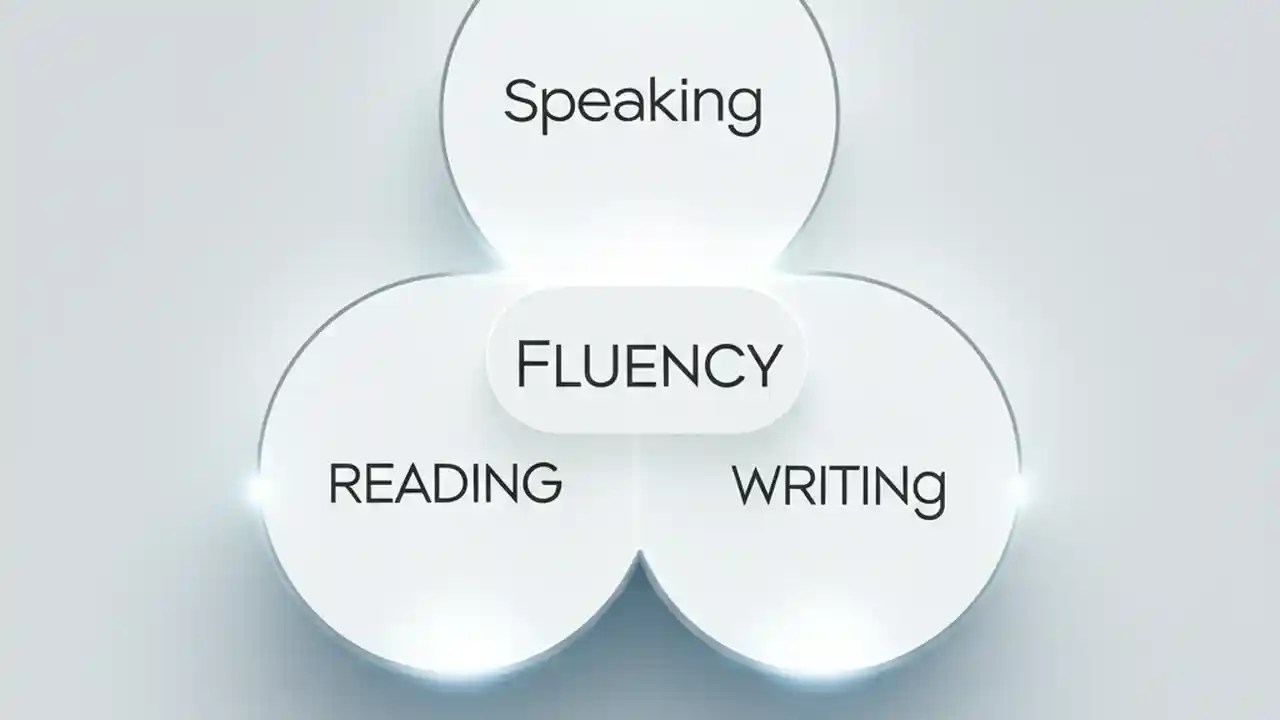 Speaking

FLUENCY

READING

WRITINg