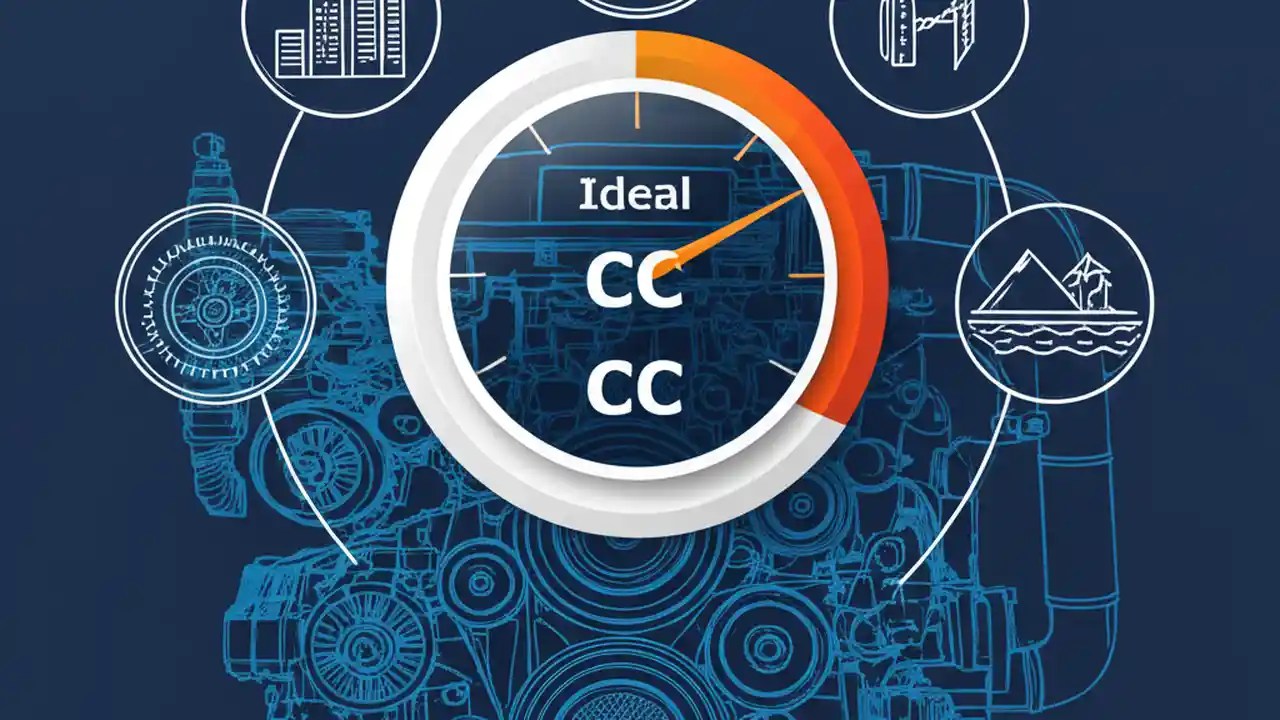 Ideal

CC

CC