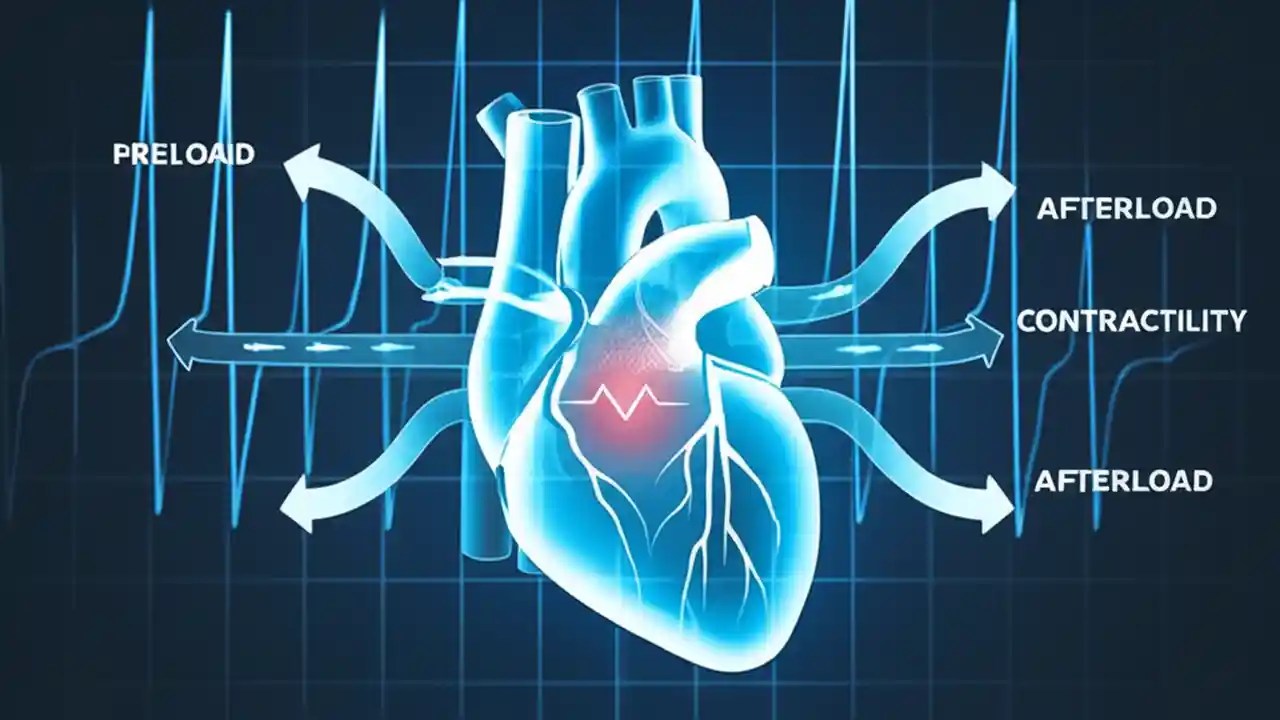 PRELOAD

AFTERLOAD

CONTRACTILITY

AFTERLOAD