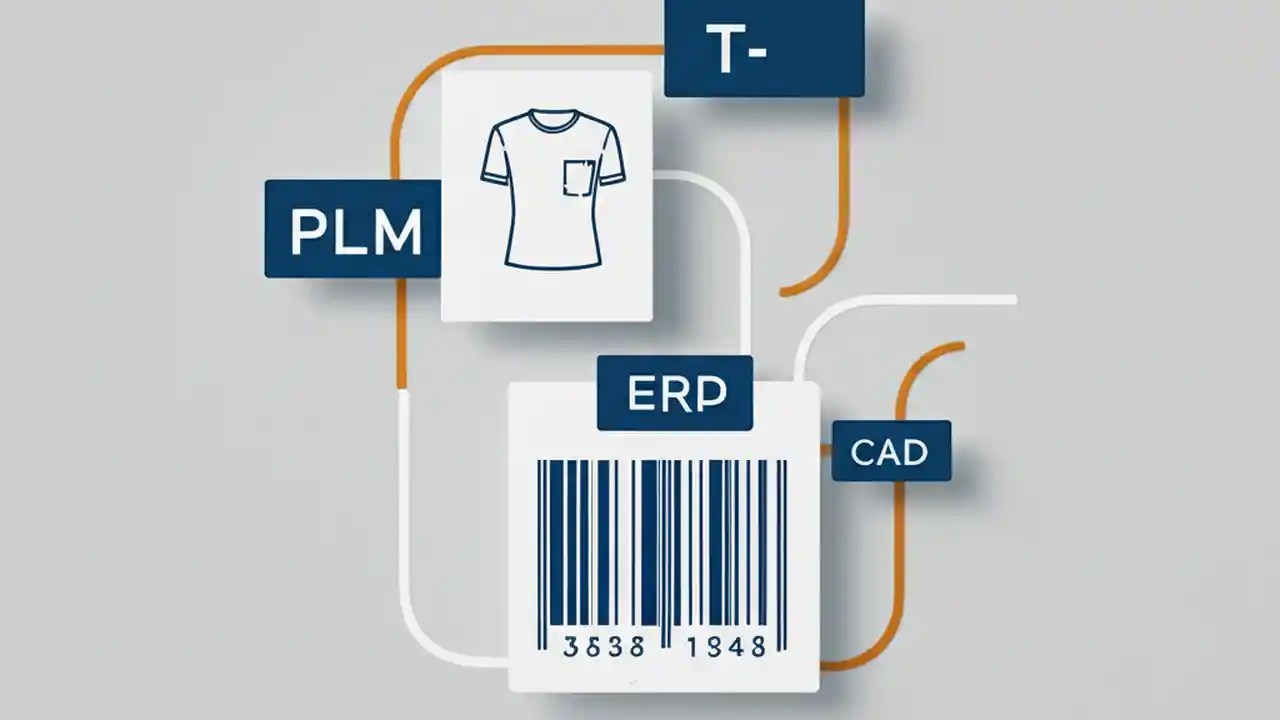 T-

PLM

ERP

CAD

3838 1848